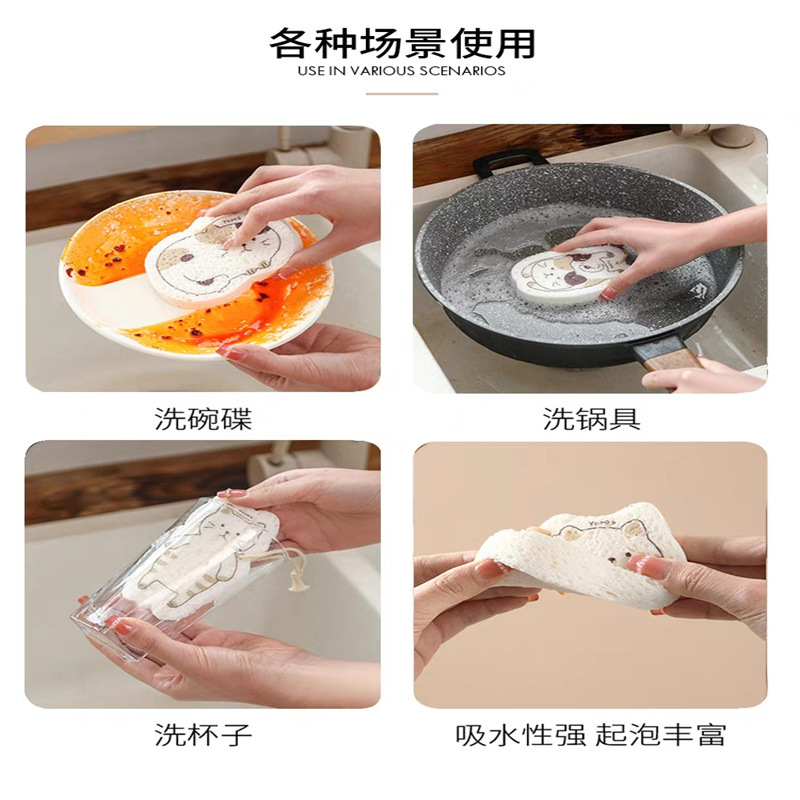 各种场景使用
USE IN VARIOUS SCENARIOS

洗碗碟

洗锅具

洗杯子

吸水性强 起泡丰富