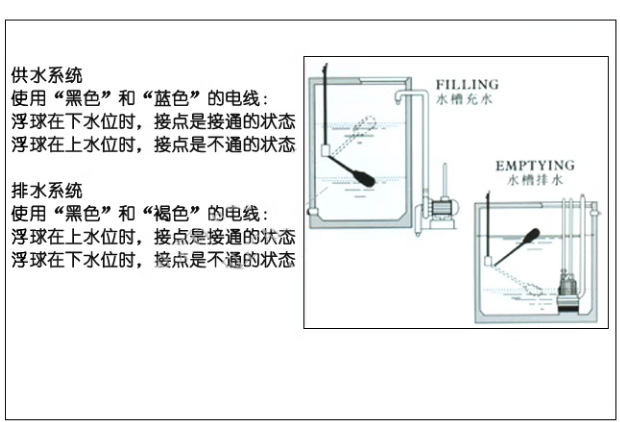 供水系统
使用“黑色”和“蓝色”的电线：
浮球在下水位时，接点是接通的状态
浮球在上水位时，接点是不通的状态

排水系统
使用“黑色”和“褐色”的电线：
浮球在上水位时，接点是接通的状态
浮球在下水位时，接点是不通的状态

FILLING
水槽充水

EMPTYING
水槽排水