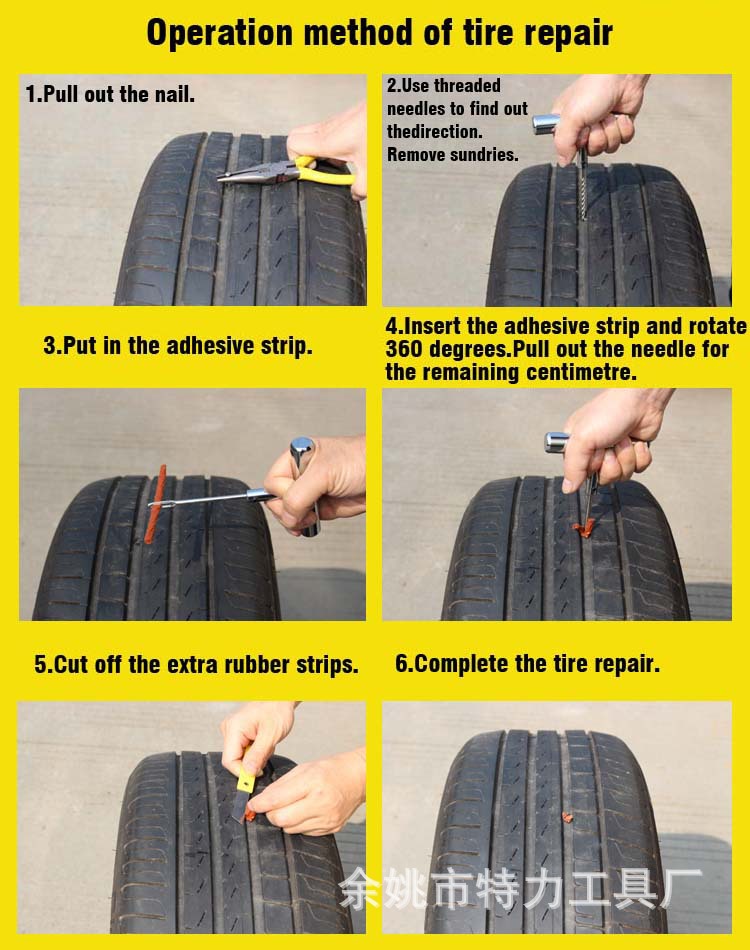 Operation method of tire repair

1.Pull out the nail.

2.Use threaded needles to find out thedirection. Remove sundries.

3.Put in the adhesive strip.

4.Insert the adhesive strip and rotate 360 degrees.Pull out the needle for the remaining centimetre.

5.Cut off the extra rubber strips.

6.Complete the tire repair.

余姚市特力工具厂