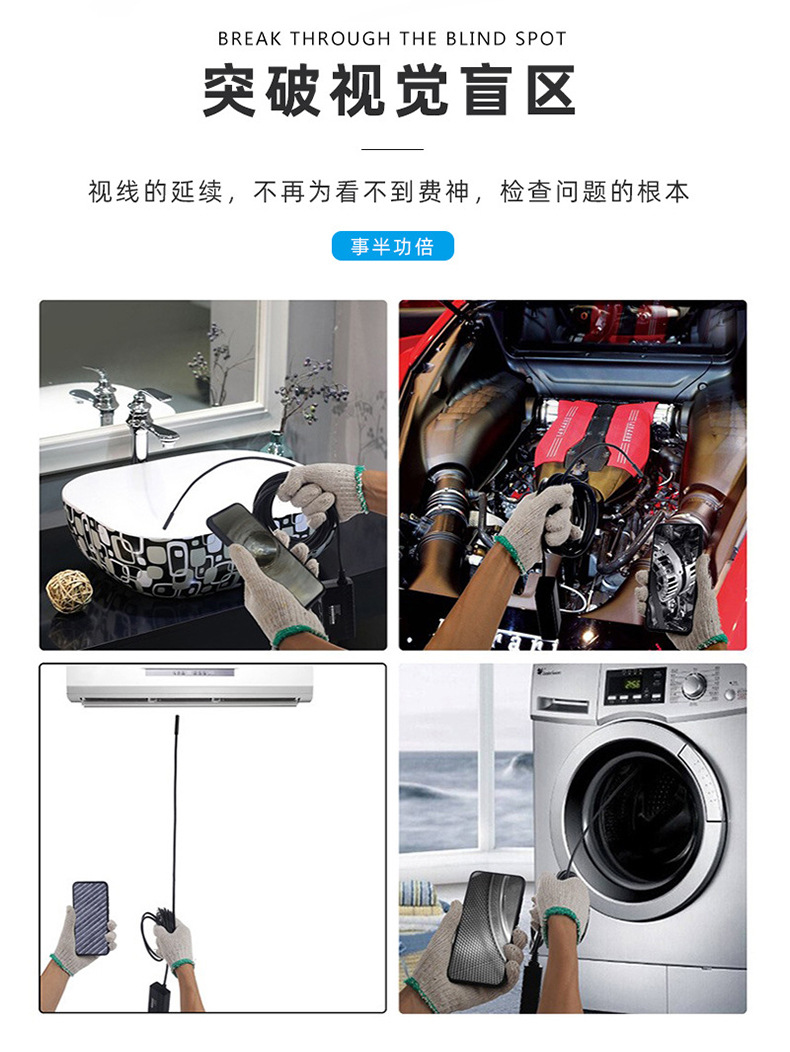 BREAK THROUGH THE BLIND SPOT

突破视觉盲区

视线的延续，不再为看不到费神，检查问题的根本

事半功倍