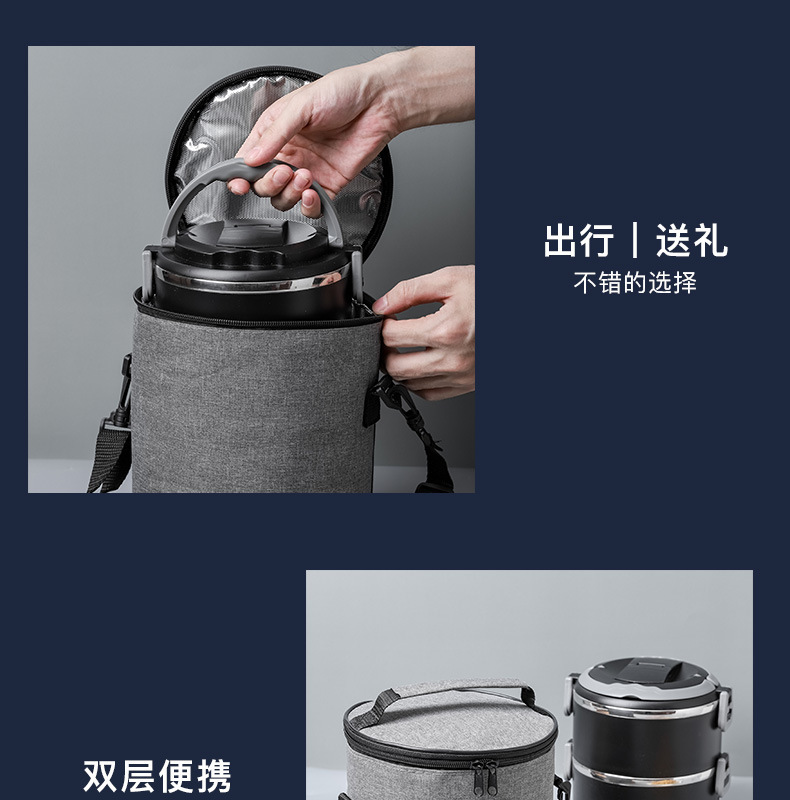 出行 | 送礼
不错的选择

双层便携