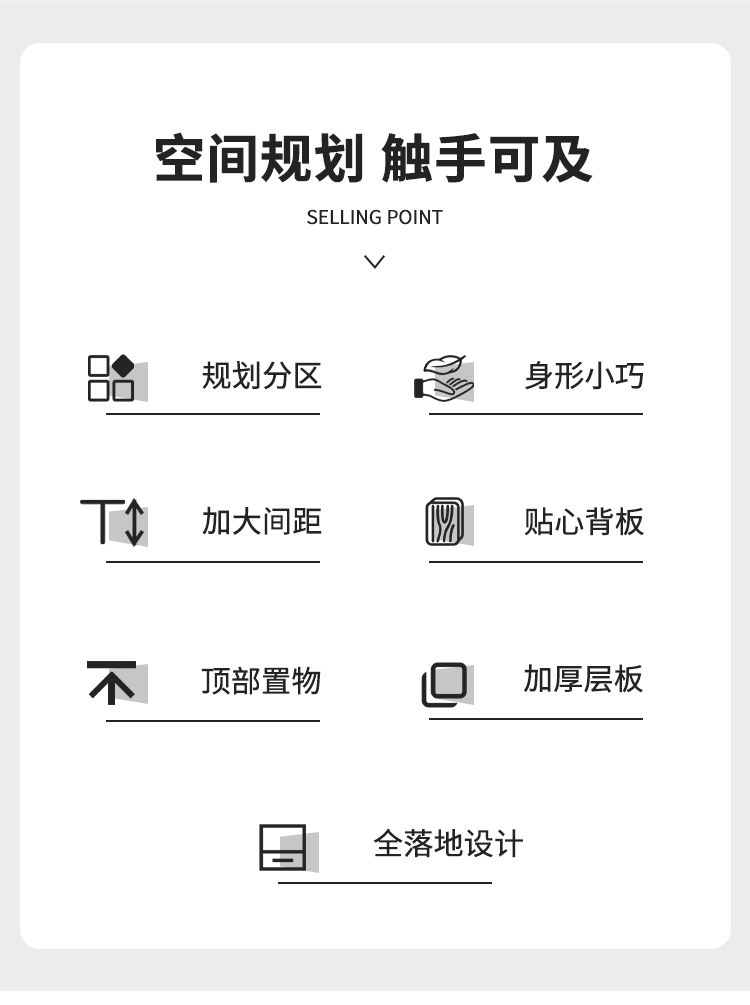 空间规划 触手可及

SELLING POINT

规划分区

身形小巧

加大间距

贴心背板

顶部置物

加厚层板

全落地设计