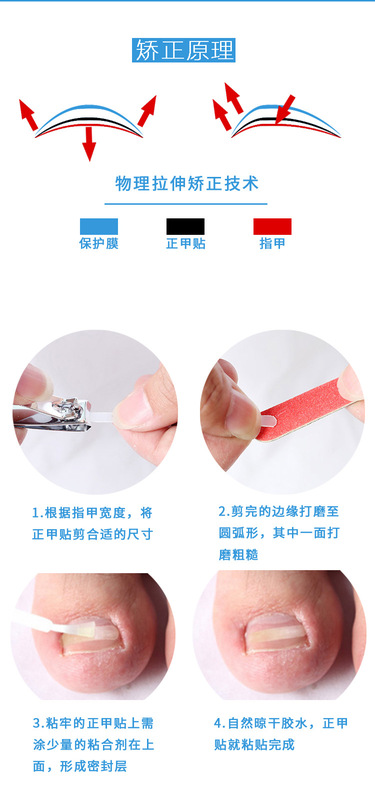 矫正原理

物理拉伸矫正技术

保护膜
正甲贴
指甲

1.根据指甲宽度，将正甲贴剪合适的尺寸

2.剪完的边缘打磨至圆弧形，其中一面打磨粗糙

3.粘牢的正甲贴上需涂少量的粘合剂在上面，形成密封层

4.自然晾干胶水，正甲贴就粘贴完成