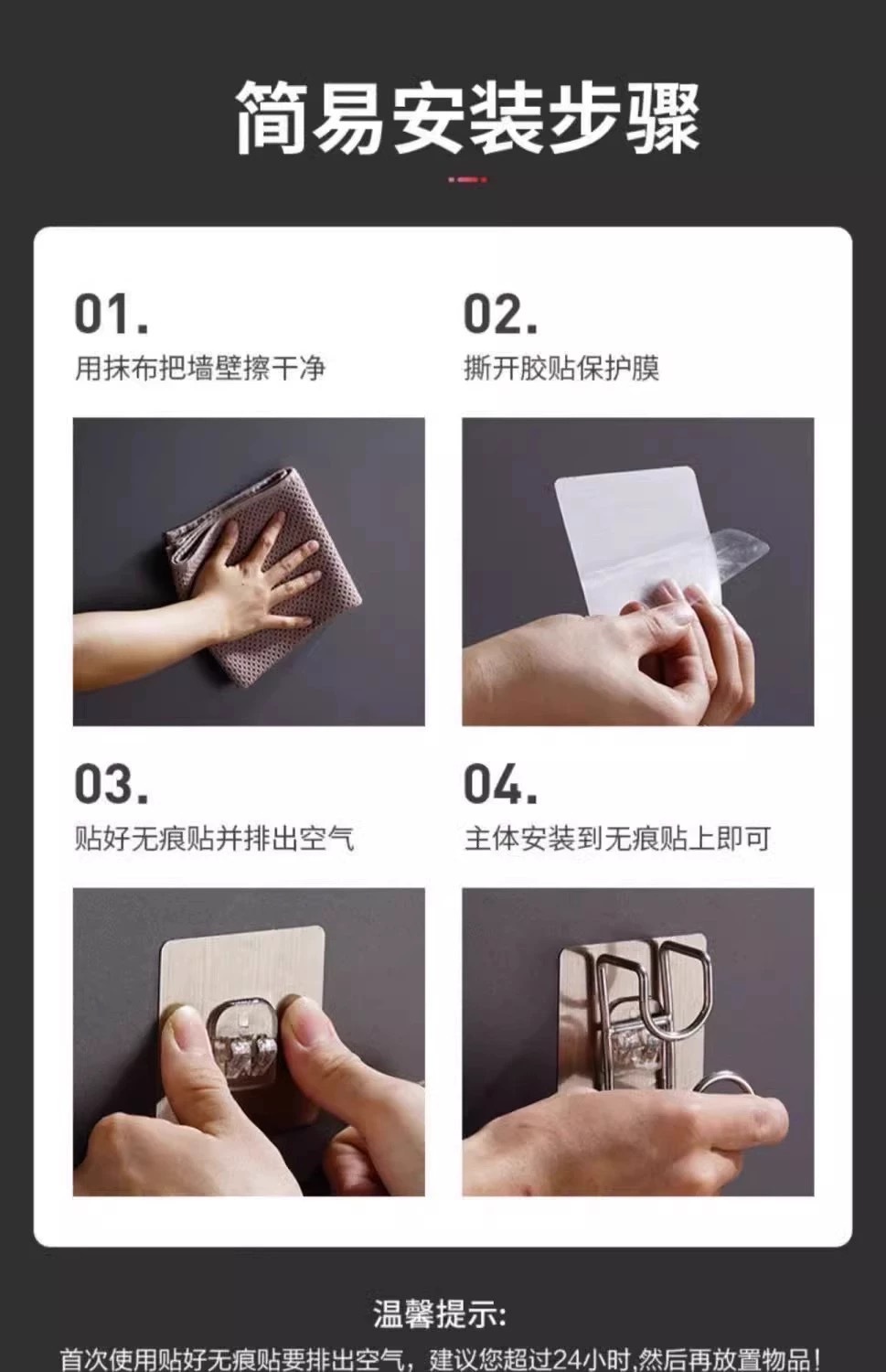 简易安装步骤

01.
用抹布把墙壁擦干净

02.
撕开胶贴保护膜

03.
贴好无痕贴并排出空气

04.
主体安装到无痕贴上即可

温馨提示:
首次使用贴好无痕贴要排出空气，建议您超过24小时,然后再放置物品!