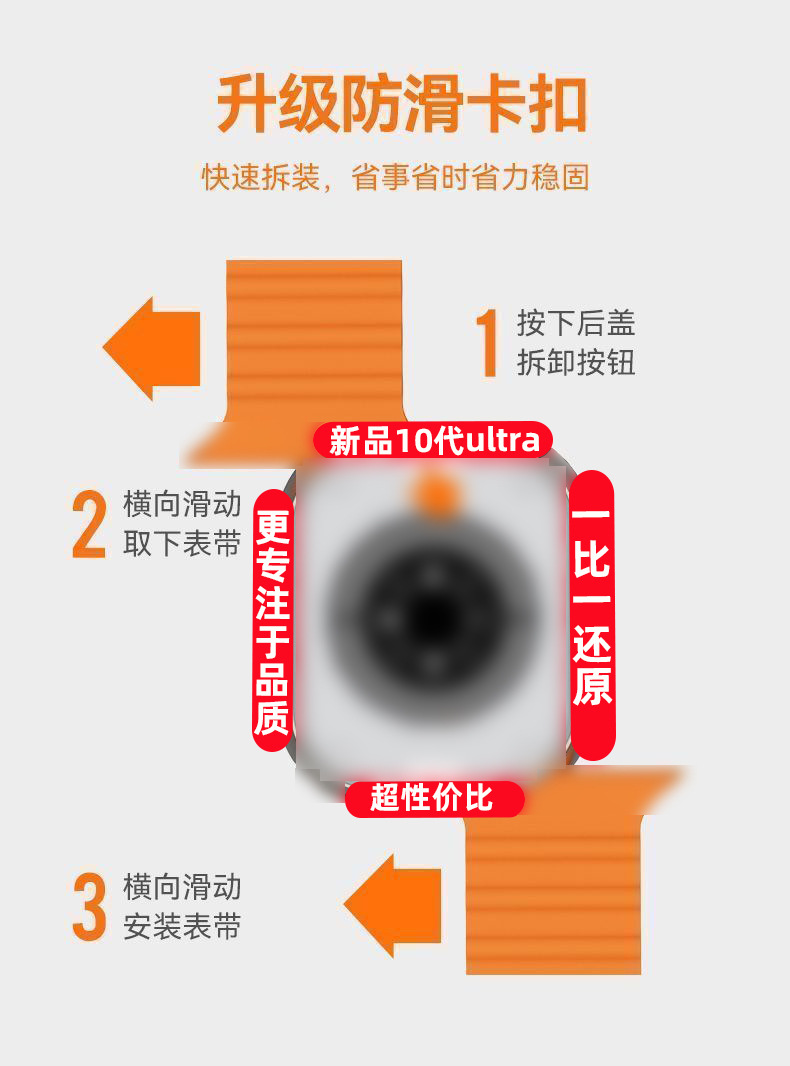 升级防滑卡扣

快速拆装，省事省时省力稳固

1 按下后盖 拆卸按钮

新品10代ultra

2 横向滑动 取下表带

更专注于品质

一比一还原

超性价比

3 横向滑动 安装表带