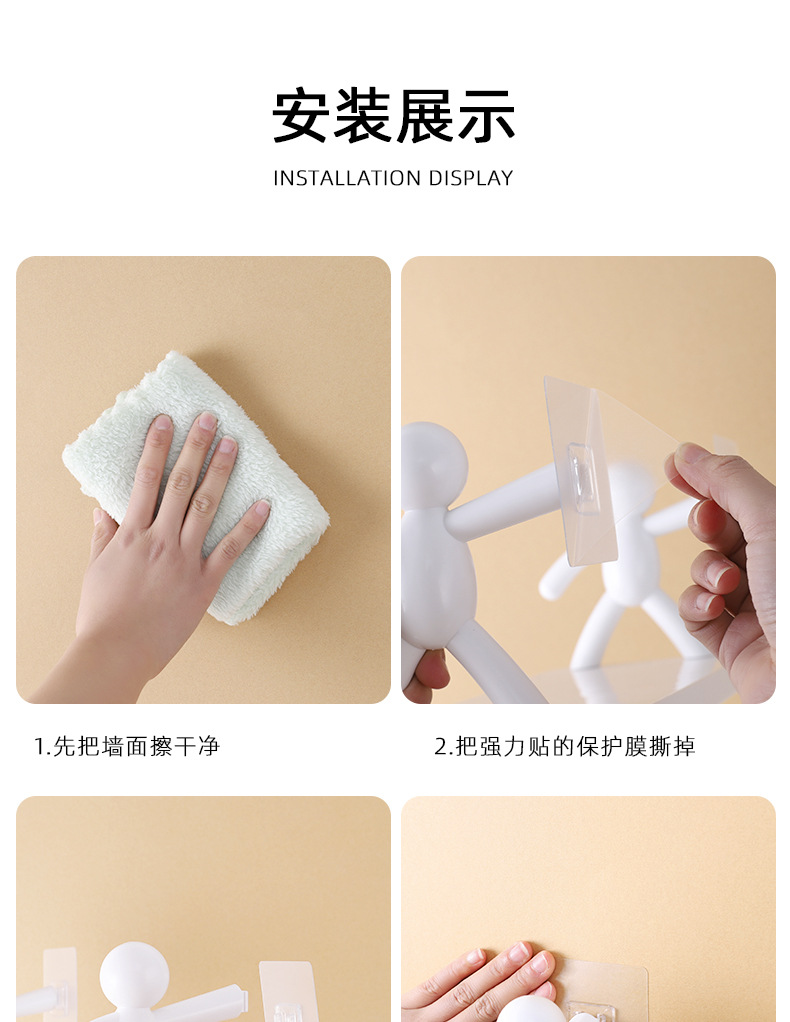 安装展示

INSTALLATION DISPLAY

1.先把墙面擦干净

2.把强力贴的保护膜撕掉