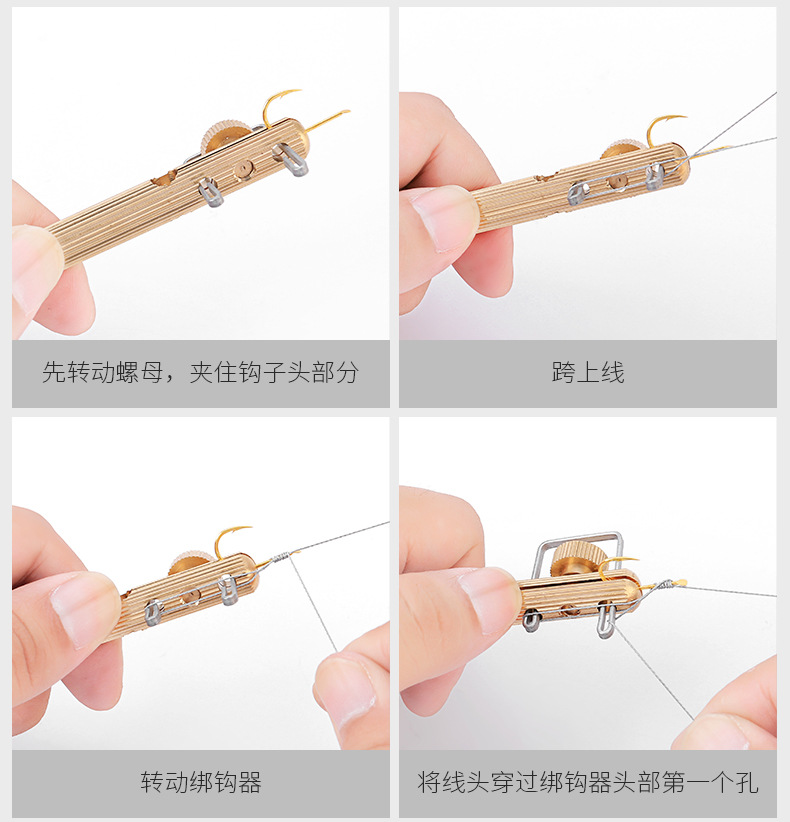 先转动螺母，夹住钩子头部分

跨上线

转动绑钩器

将线头穿过绑钩器头部第一个孔