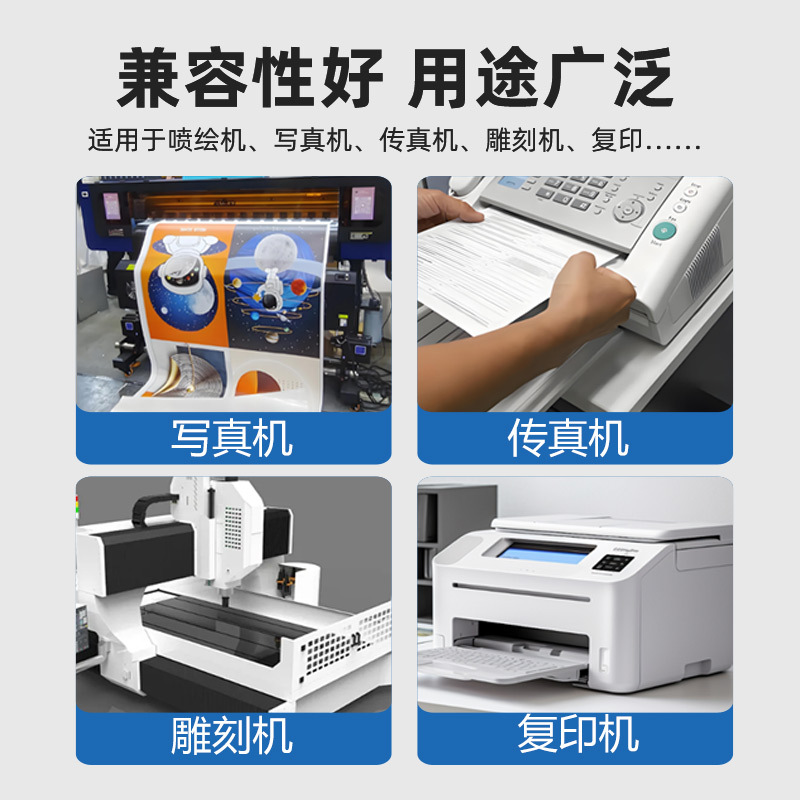 兼容性好 用途广泛

适用于喷绘机、写真机、传真机、雕刻机、复印……

写真机

传真机

雕刻机

复印机