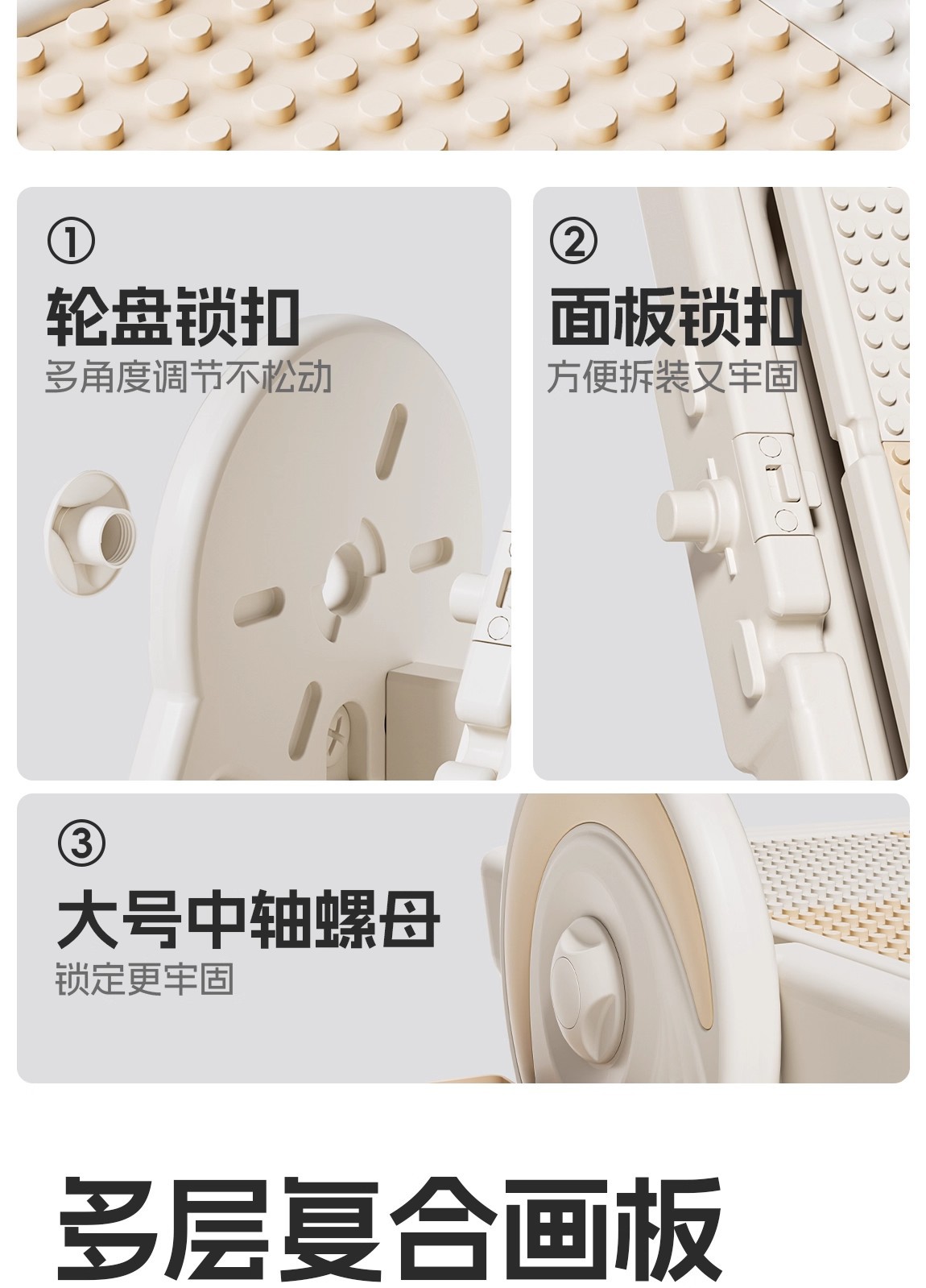 ①
轮盘锁扣
多角度调节不松动

②
面板锁扣
方便拆装又牢固

③
大号中轴螺母
锁定更牢固

多层复合画板