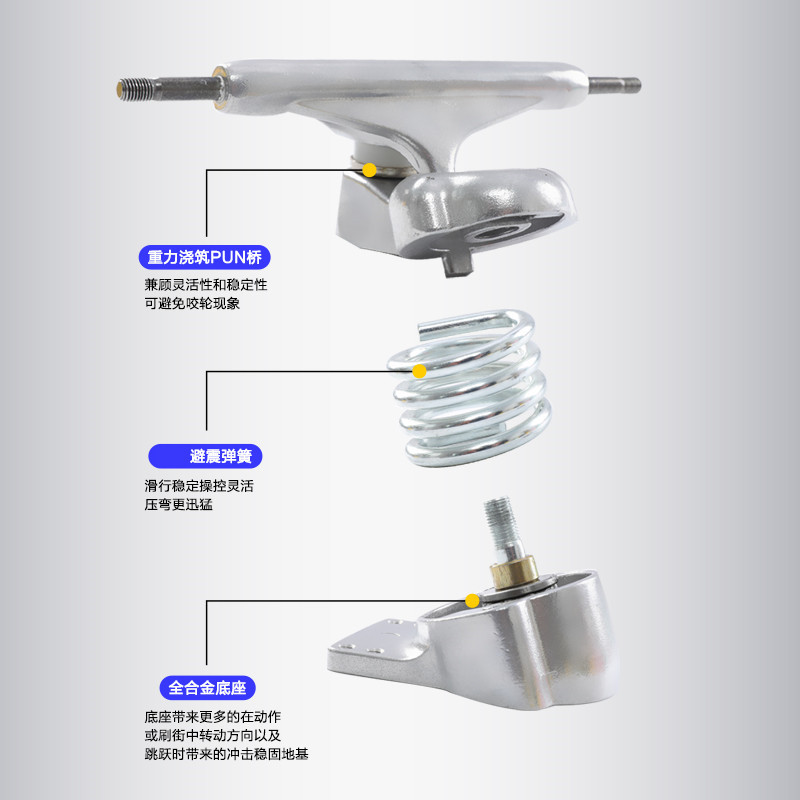 重力浇筑PUN桥

兼顾灵活性和稳定性
可避免咬轮现象

避震弹簧

滑行稳定操控灵活
压弯更迅猛

全合金底座

底座带来更多的在动作
或刷街中转动方向以及
跳跃时带来的冲击稳固地基