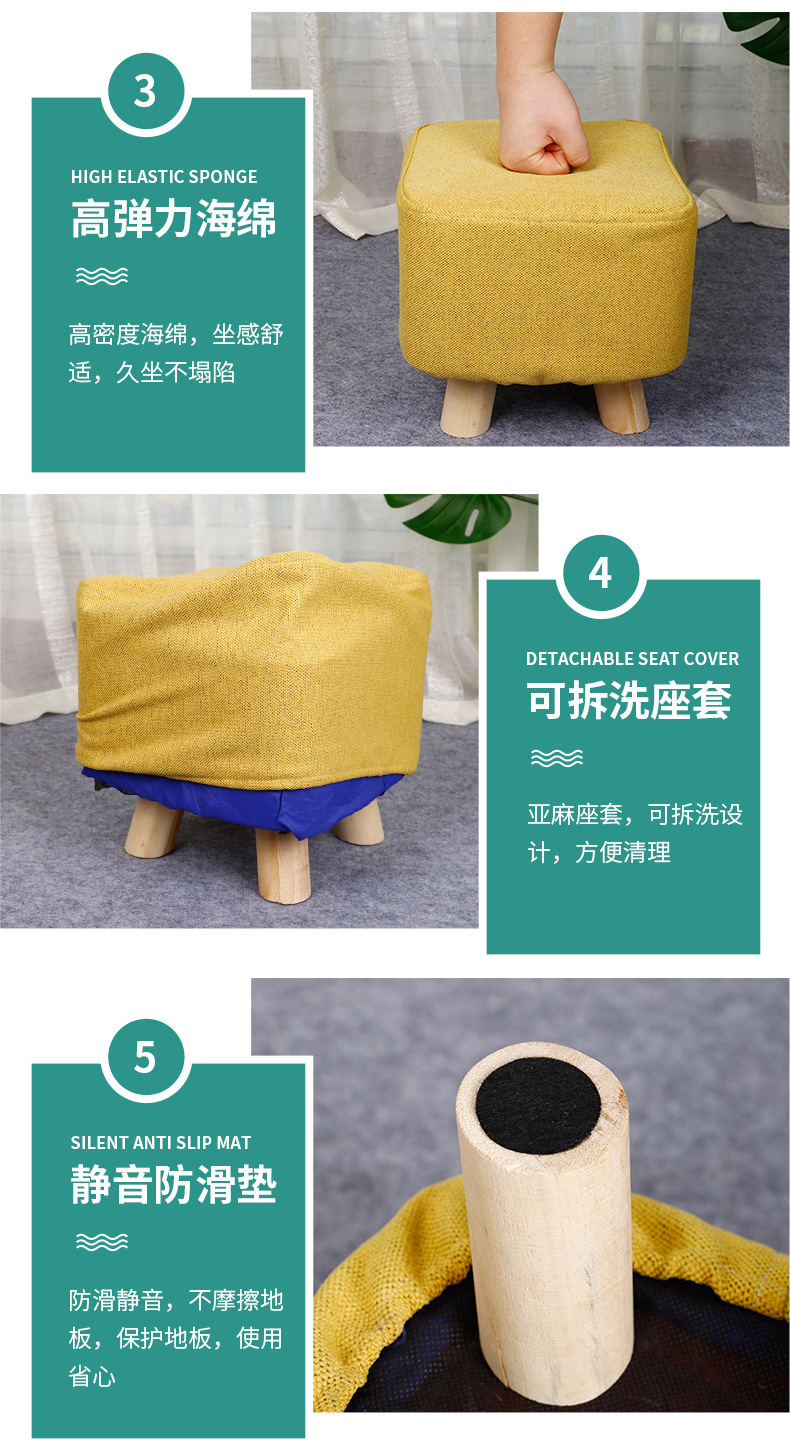 3

HIGH ELASTIC SPONGE

高弹力海绵

高密度海绵，坐感舒适，久坐不塌陷

4

DETACHABLE SEAT COVER

可拆洗座套

亚麻座套，可拆洗设计，方便清理

5

SILENT ANTI SLIP MAT

静音防滑垫

防滑静音，不摩擦地板，保护地板，使用省心