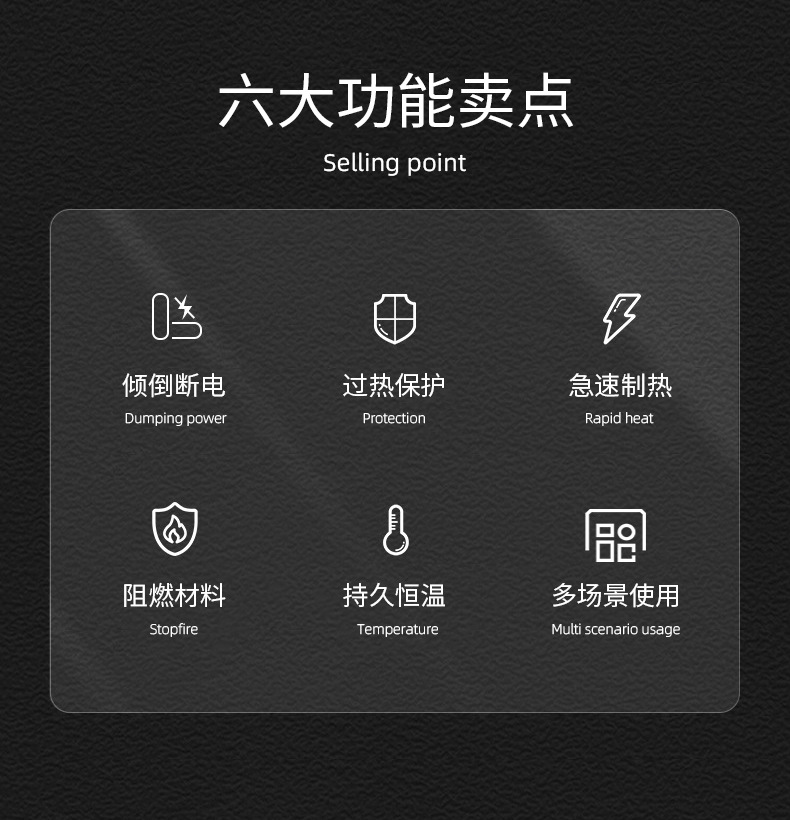 六大功能卖点

Selling point

倾倒断电
Dumping power

过热保护
Protection

急速制热
Rapid heat

阻燃材料
Stopfire

持久恒温
Temperature

多场景使用
Multi scenario usage