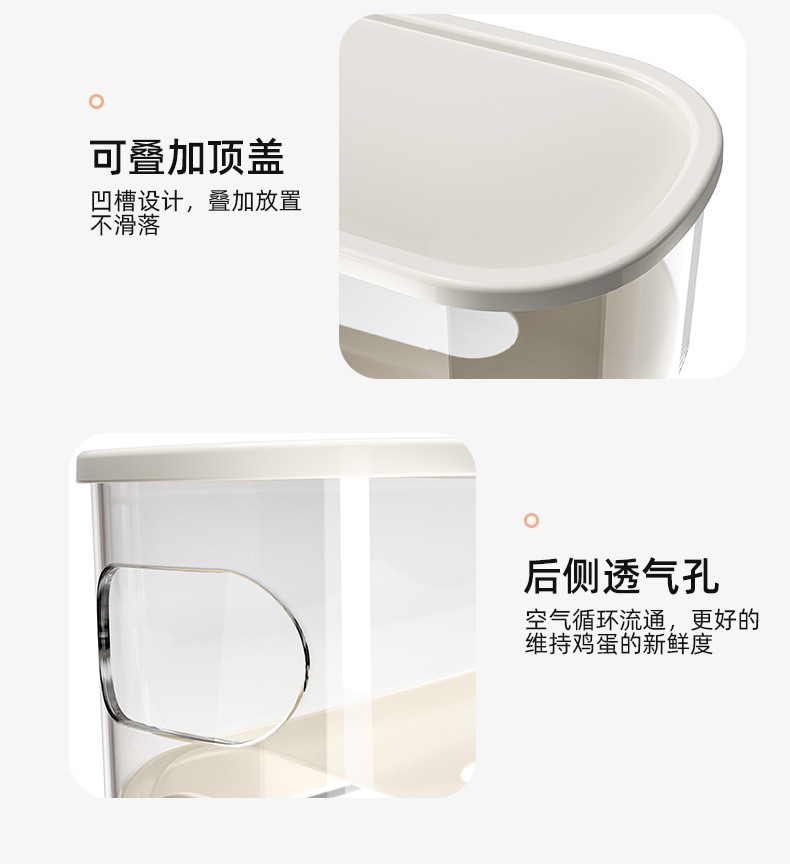 可叠加顶盖

凹槽设计，叠加放置不滑落

后侧透气孔

空气循环流通，更好的维持鸡蛋的新鲜度