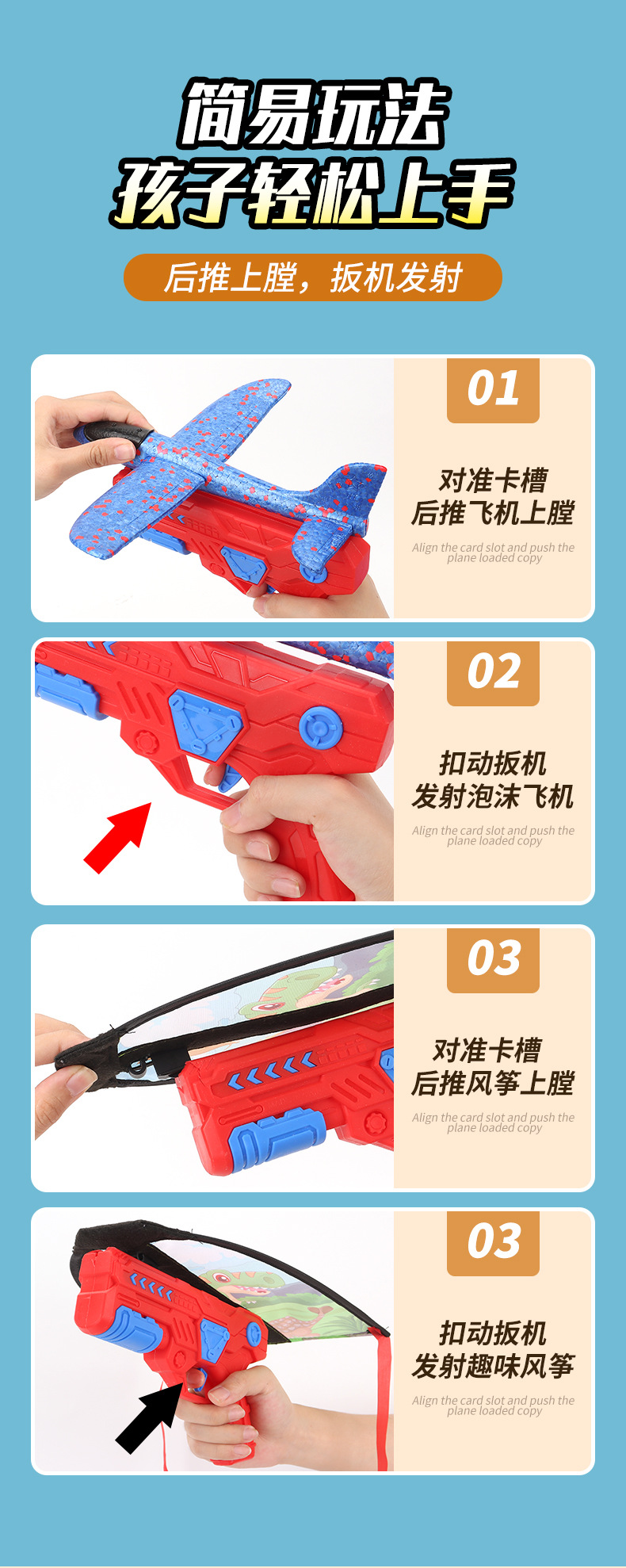 简易玩法
孩子轻松上手

后推上膛，扳机发射

01
对准卡槽
后推飞机上膛
Align the card slot and push the plane loaded copy

02
扣动扳机
发射泡沫飞机
Align the card slot and push the plane loaded copy

03
对准卡槽
后推风筝上膛
Align the card slot and push the plane loaded copy

03
扣动扳机
发射趣味风筝
Align the card slot and push the plane loaded copy