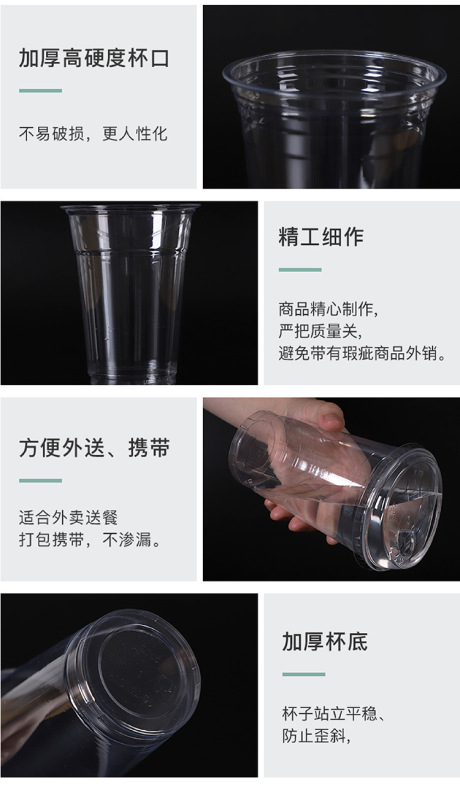 加厚高硬度杯口

不易破损，更人性化

精工细作

商品精心制作，
严把质量关，
避免带有瑕疵商品外销。

方便外送、携带

适合外卖送餐
打包携带，不渗漏。

加厚杯底

杯子站立平稳、
防止歪斜，