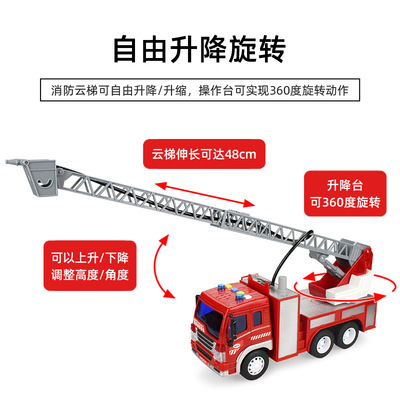 自由升降旋转

消防云梯可自由升降/升缩，操作台可实现360度旋转动作

云梯伸长可达48cm

升降台
可360度旋转

可以上升/下降
调整高度/角度