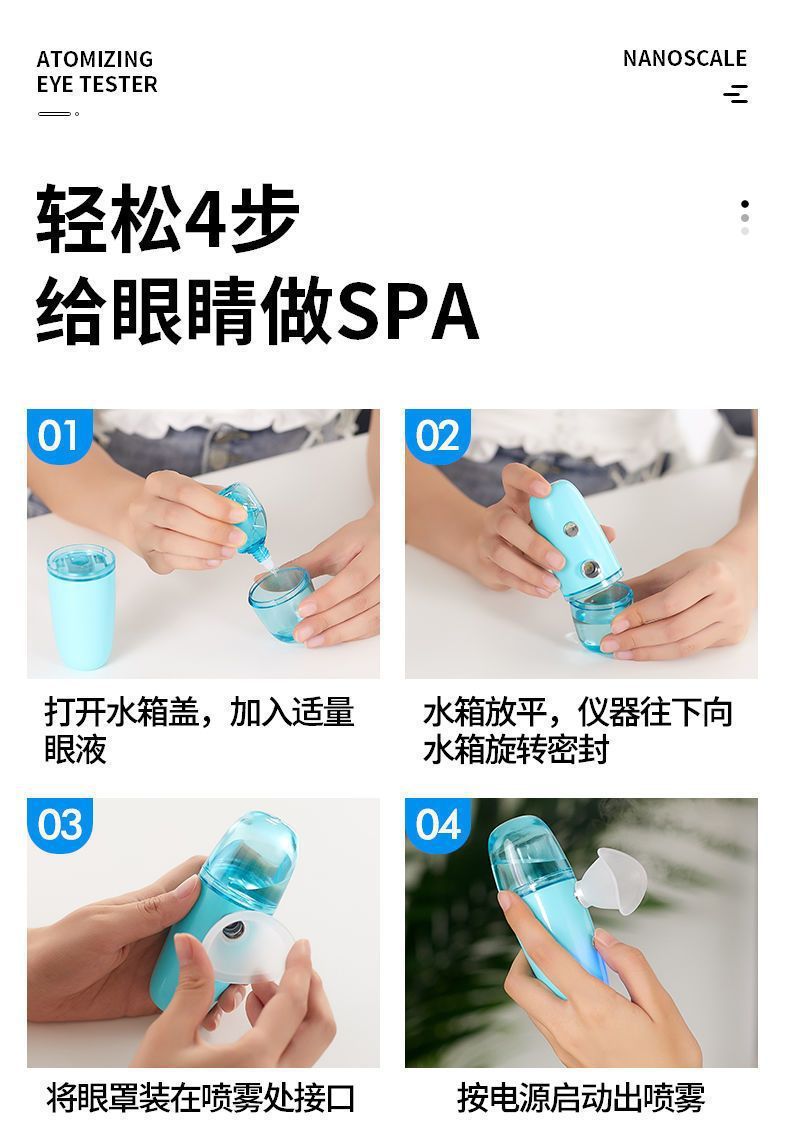 ATOMIZING
EYE TESTER

NANOSCALE

轻松4步
给眼睛做SPA

01

打开水箱盖，加入适量眼液

02

水箱放平，仪器往下向水箱旋转密封

03

将眼罩装在喷雾处接口

04

按电源启动出喷雾