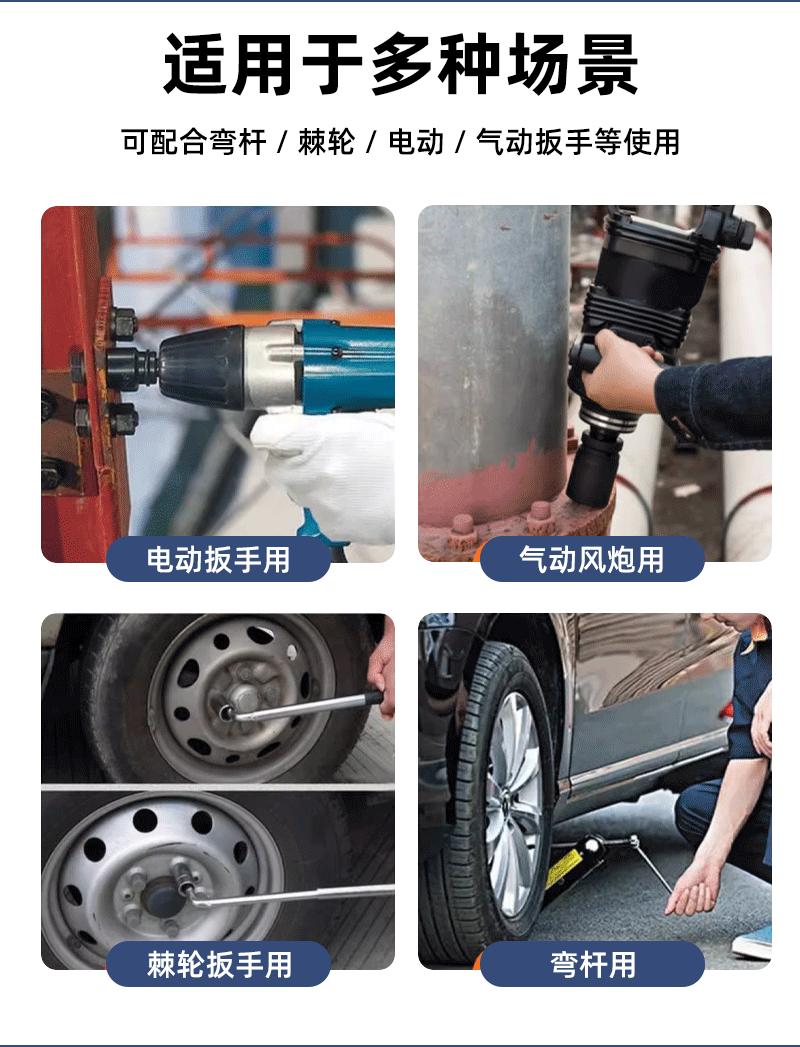 适用于多种场景

可配合弯杆 / 棘轮 / 电动 / 气动扳手等使用

电动扳手用

气动风炮用

棘轮扳手用

弯杆用