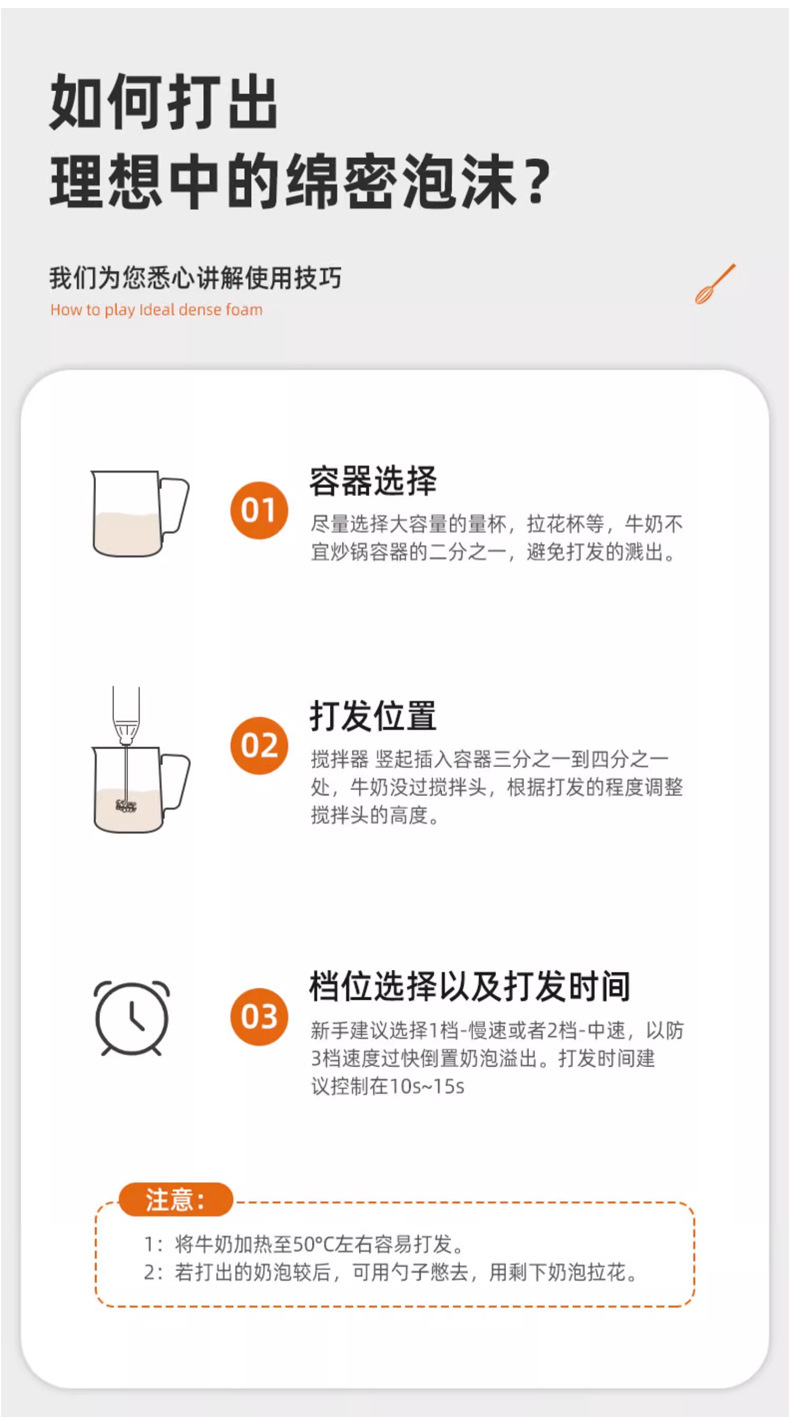 如何打出
理想中的绵密泡沫？

我们为您悉心讲解使用技巧
How to play Ideal dense foam

01
容器选择
尽量选择大容量的量杯，拉花杯等，牛奶不宜炒锅容器的二分之一，避免打发的溅出。

02
打发位置
搅拌器 竖起插入容器三分之一到四分之一处，牛奶没过搅拌头，根据打发的程度调整搅拌头的高度。

03
档位选择以及打发时间
新手建议选择1档-慢速或者2档-中速，以防3档速度过快倒置奶泡溢出。打发时间建议控制在10s~15s

注意：
1：将牛奶加热至50°C左右容易打发。
2：若打出的奶泡较后，可用勺子憋去，用剩下奶泡拉花。