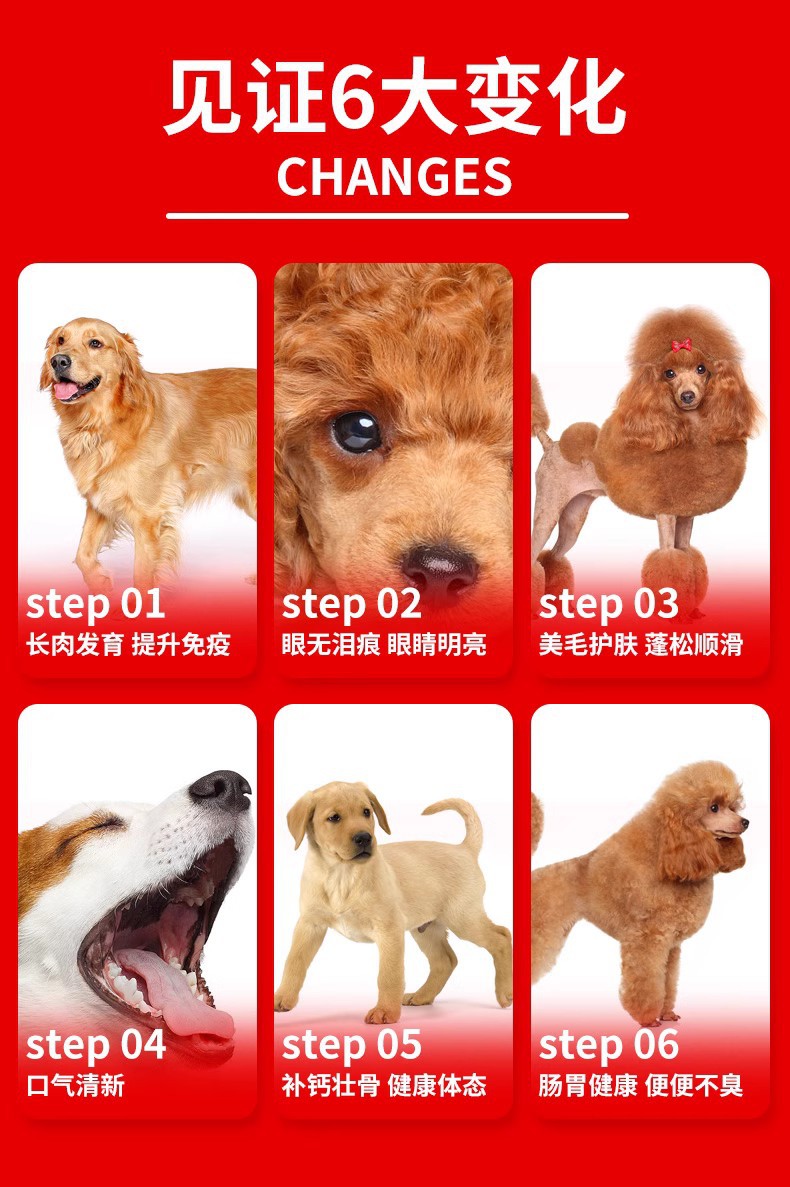 见证6大变化
CHANGES

step 01
长肉发育 提升免疫

step 02
眼无泪痕 眼睛明亮

step 03
美毛护肤 蓬松顺滑

step 04
口气清新

step 05
补钙壮骨 健康体态

step 06
肠胃健康 便便不臭