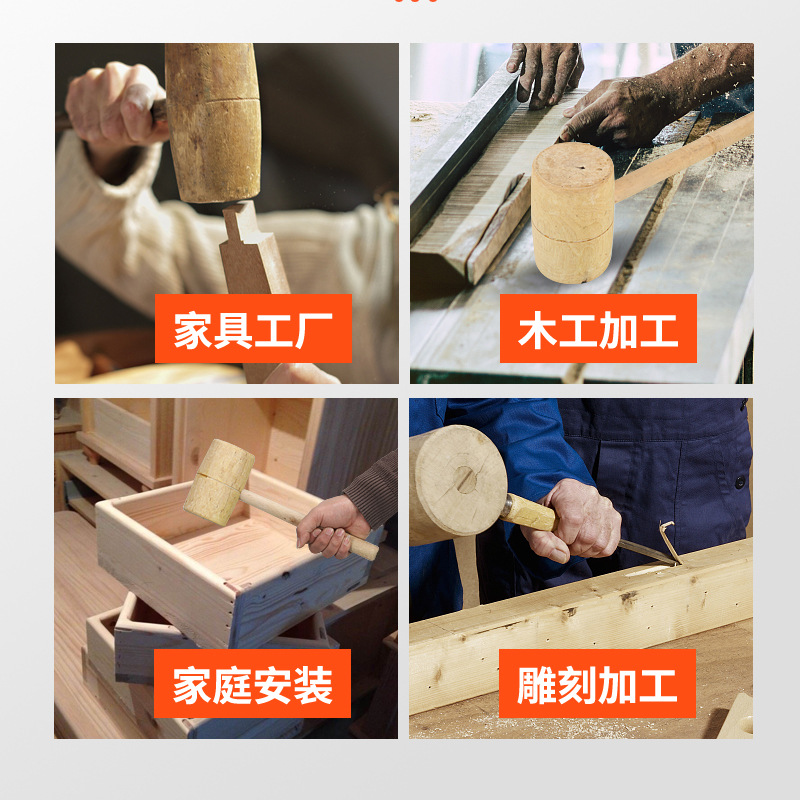 家具工厂

木工加工

家庭安装

雕刻加工