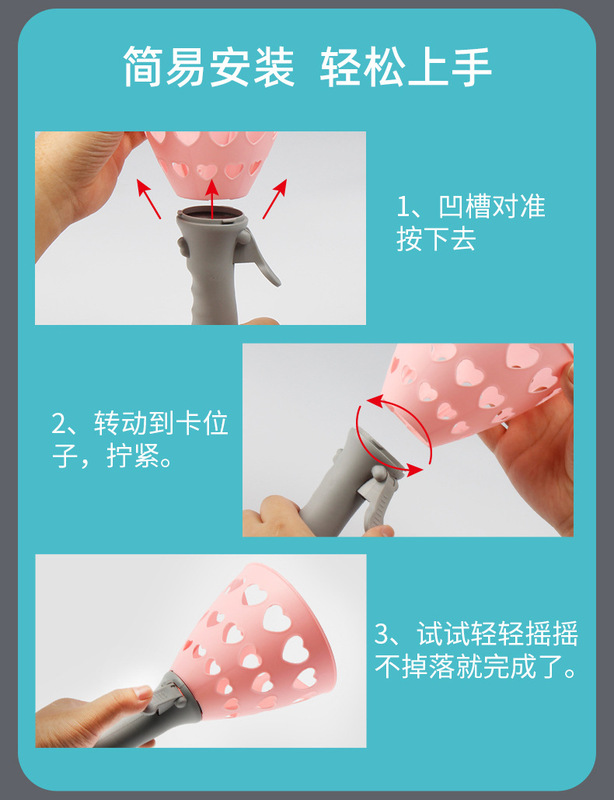 简易安装 轻松上手

1、凹槽对准按下去

2、转动到卡位子，拧紧。

3、试试轻轻摇摇不掉落就完成了。