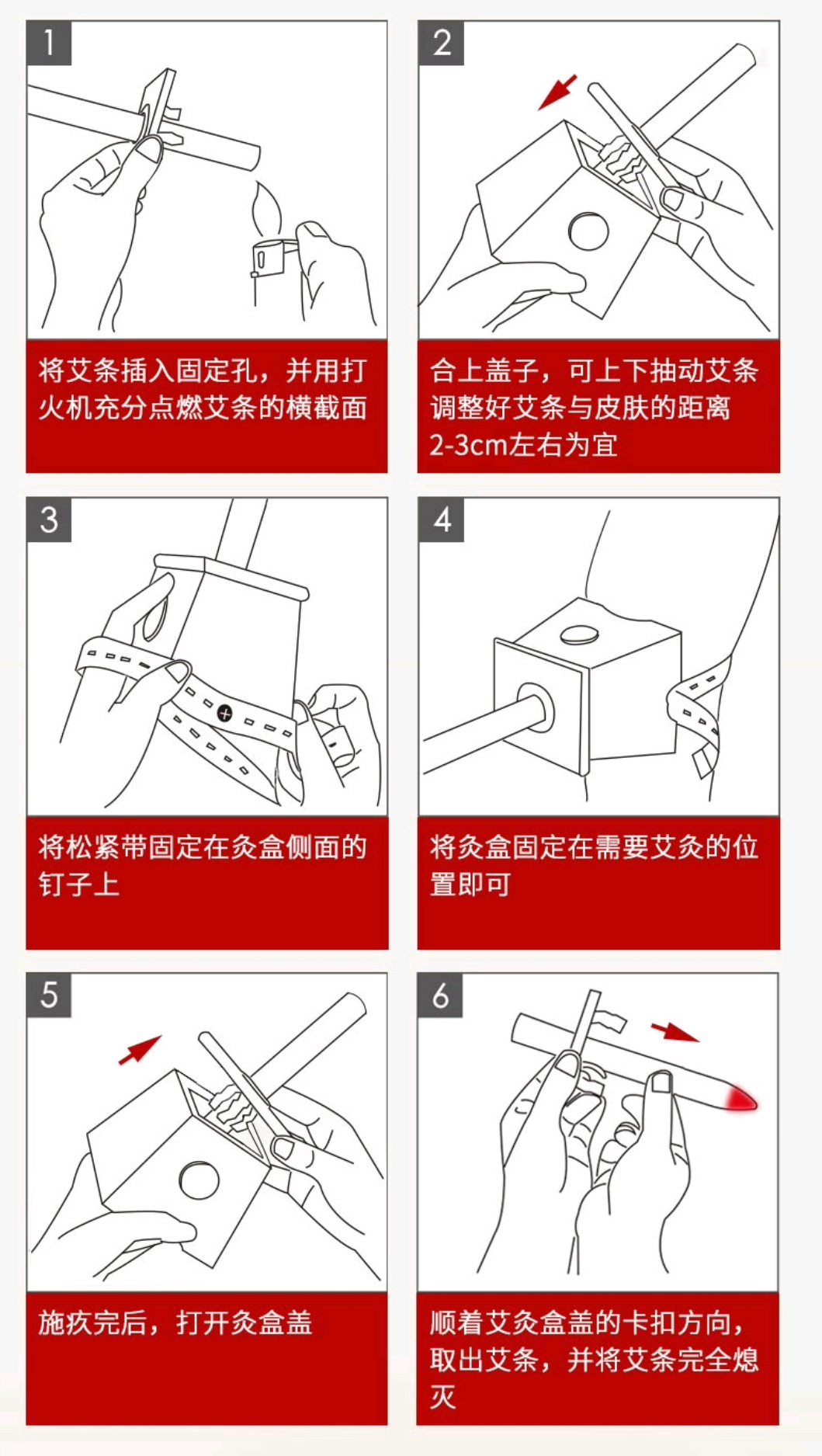 1

将艾条插入固定孔，并用打火机充分点燃艾条的横截面

2

合上盖子，可上下抽动艾条调整好艾条与皮肤的距离2-3cm左右为宜

3

将松紧带固定在灸盒侧面的钉子上

4

将灸盒固定在需要艾灸的位置即可

5

施疚完后，打开灸盒盖

6

顺着艾灸盒盖的卡扣方向，取出艾条，并将艾条完全熄灭