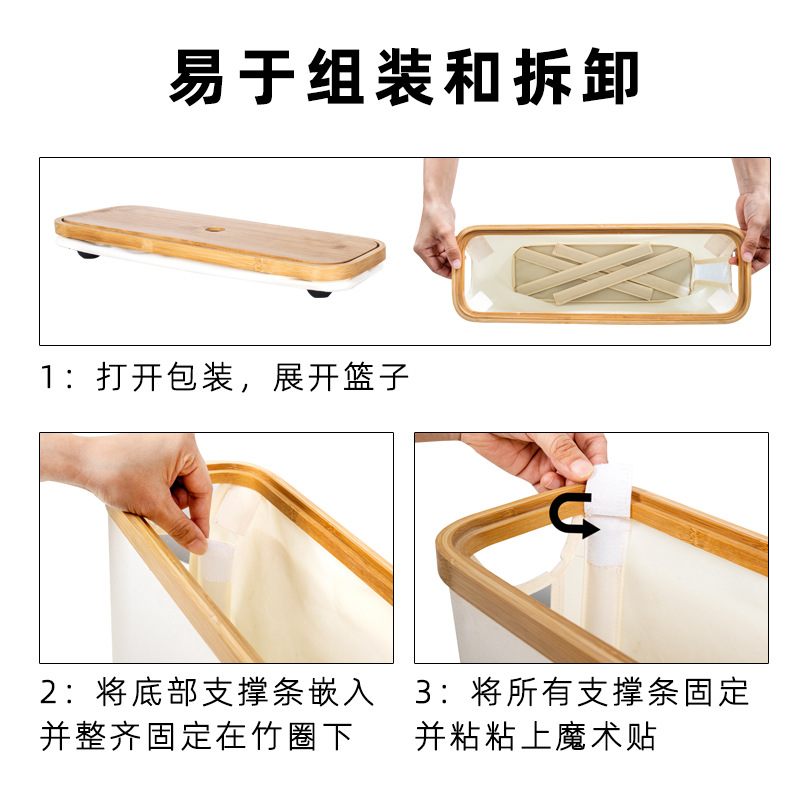 易于组装和拆卸

1：打开包装，展开篮子

2：将底部支撑条嵌入并整齐固定在竹圈下

3：将所有支撑条固定并粘粘上魔术贴