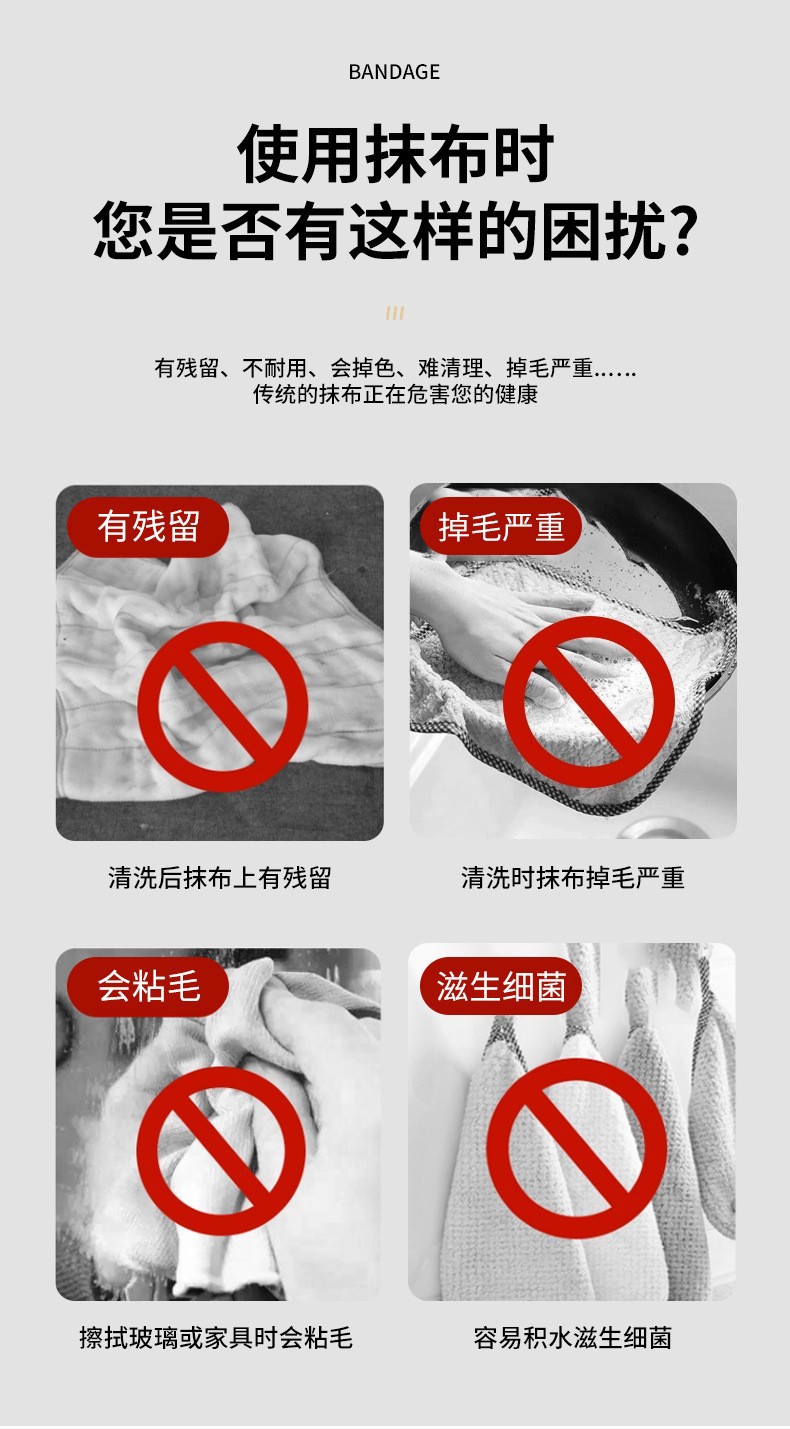 BANDAGE

使用抹布时
您是否有这样的困扰?

有残留、不耐用、会掉色、难清理、掉毛严重……
传统的抹布正在危害您的健康

有残留

清洗后抹布上有残留

掉毛严重

清洗时抹布掉毛严重

会粘毛

擦拭玻璃或家具时会粘毛

滋生细菌

容易积水滋生细菌