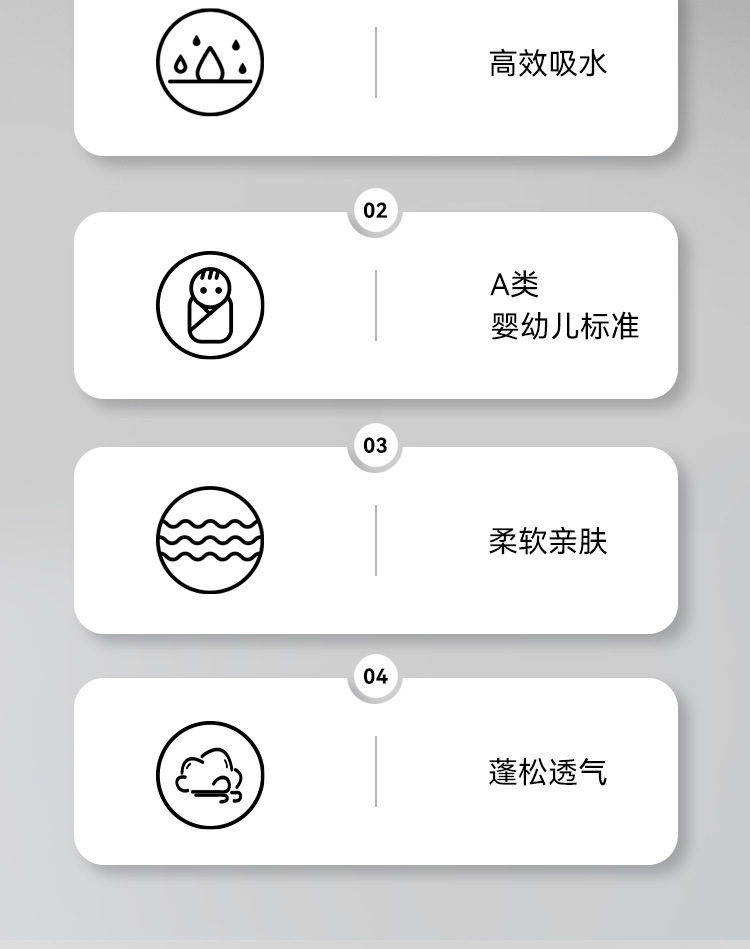 高效吸水

02

A类
婴幼儿标准

03

柔软亲肤

04

蓬松透气