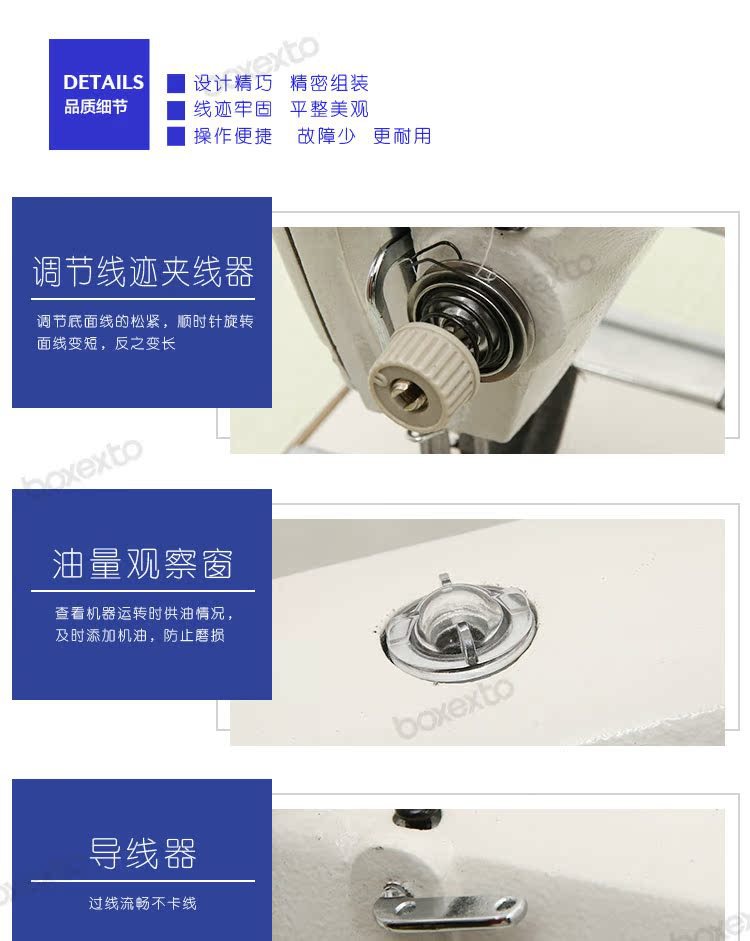 DETAILS
品质细节

设计精巧 精密组装
线迹牢固 平整美观
操作便捷 故障少 更耐用

boxexto

调节线迹夹线器

调节底面线的松紧，顺时针旋转面线变短，反之变长

boxexto

油量观察窗

查看机器运转时供油情况，及时添加机油，防止磨损

boxexto

导线器

过线流畅不卡线

boxexto