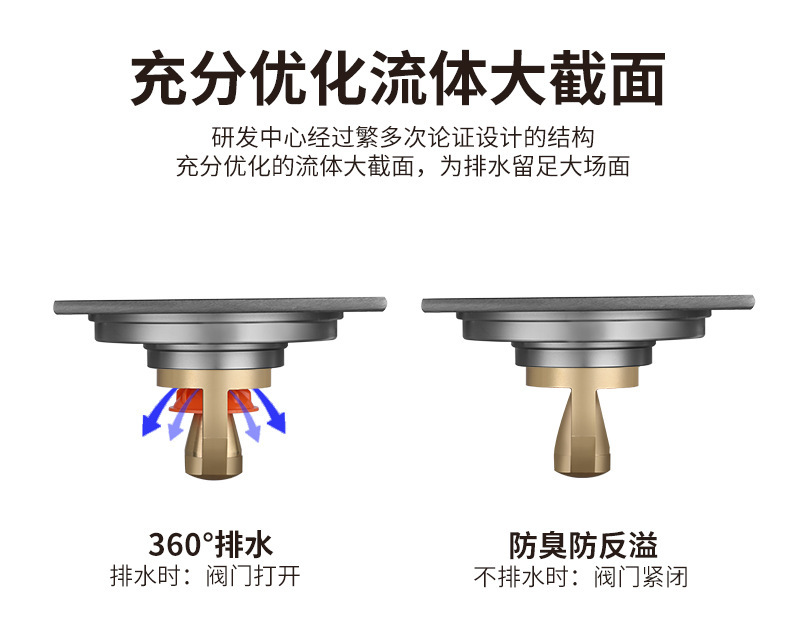 充分优化流体大截面

研发中心经过繁多次论证设计的结构
充分优化的流体大截面，为排水留足大场面

360°排水
排水时：阀门打开

防臭防反溢
不排水时：阀门紧闭