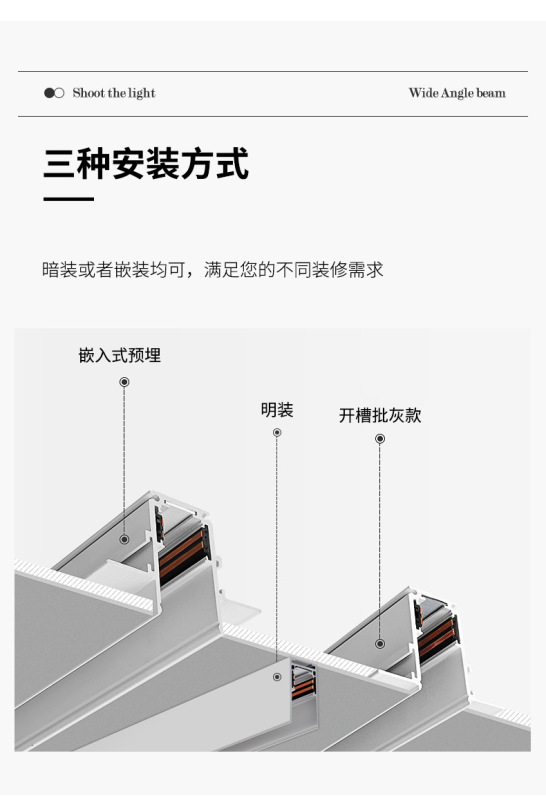 Shoot the light

Wide Angle beam

三种安装方式

暗装或者嵌装均可，满足您的不同装修需求

嵌入式预埋

明装

开槽批灰款