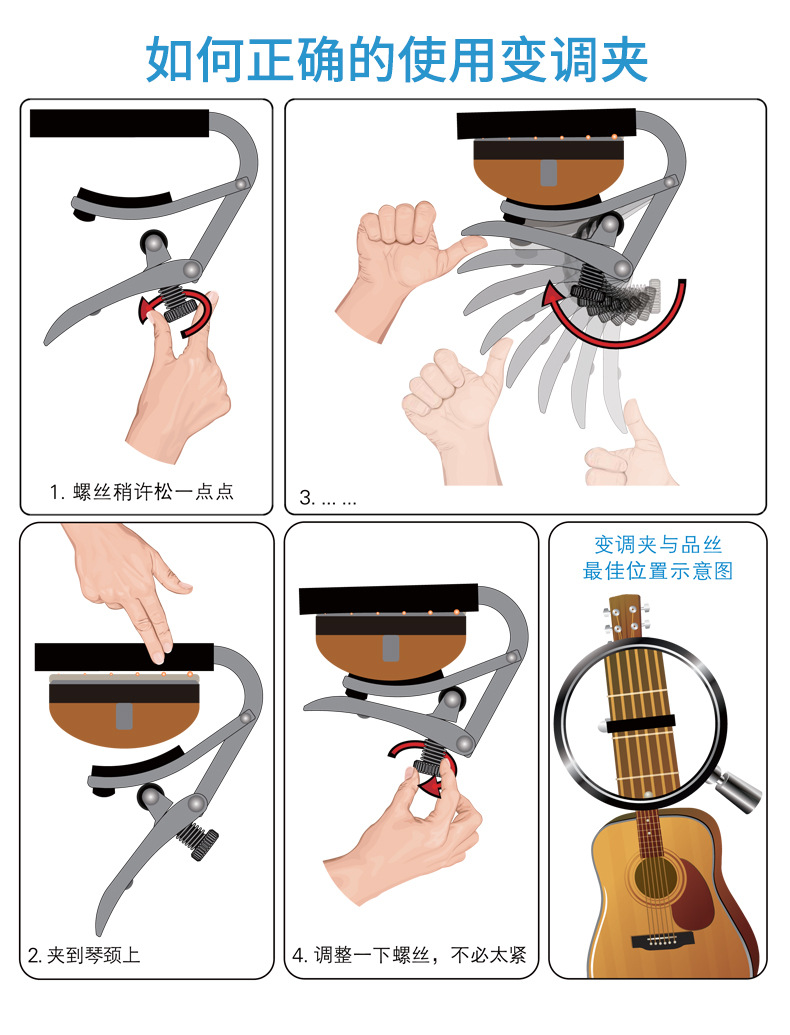 如何正确的使用变调夹

1. 螺丝稍许松一点点

3. ... ...

2. 夹到琴颈上

4. 调整一下螺丝，不必太紧

变调夹与品丝
最佳位置示意图