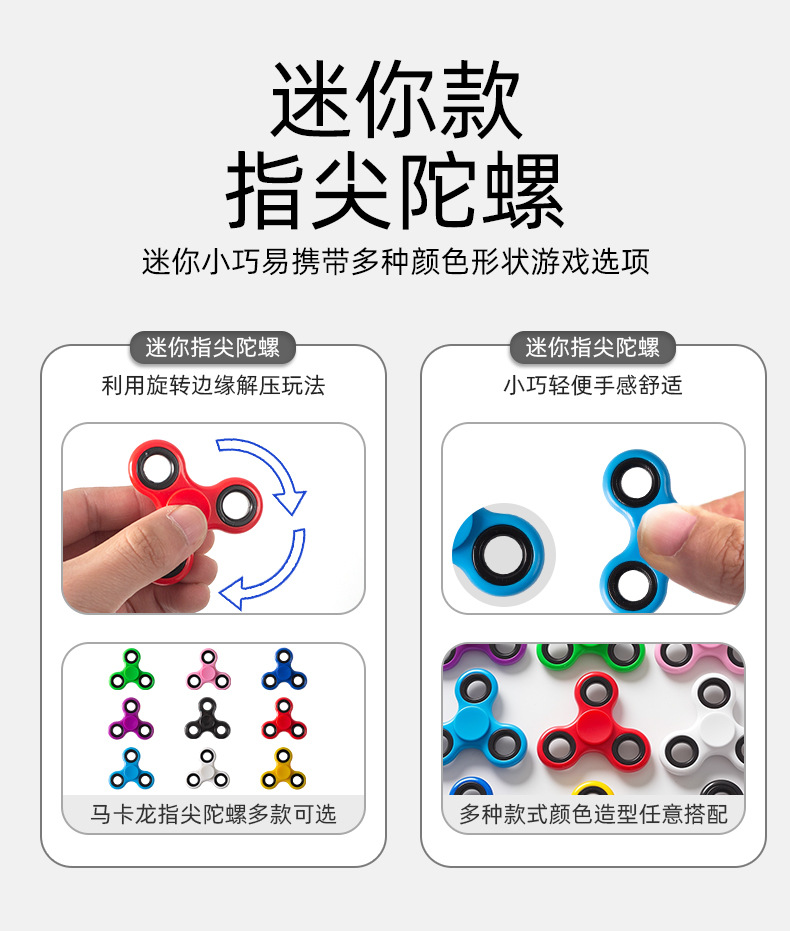 迷你款
指尖陀螺

迷你小巧易携带多种颜色形状游戏选项

迷你指尖陀螺
利用旋转边缘解压玩法

马卡龙指尖陀螺多款可选

迷你指尖陀螺
小巧轻便手感舒适

多种款式颜色造型任意搭配