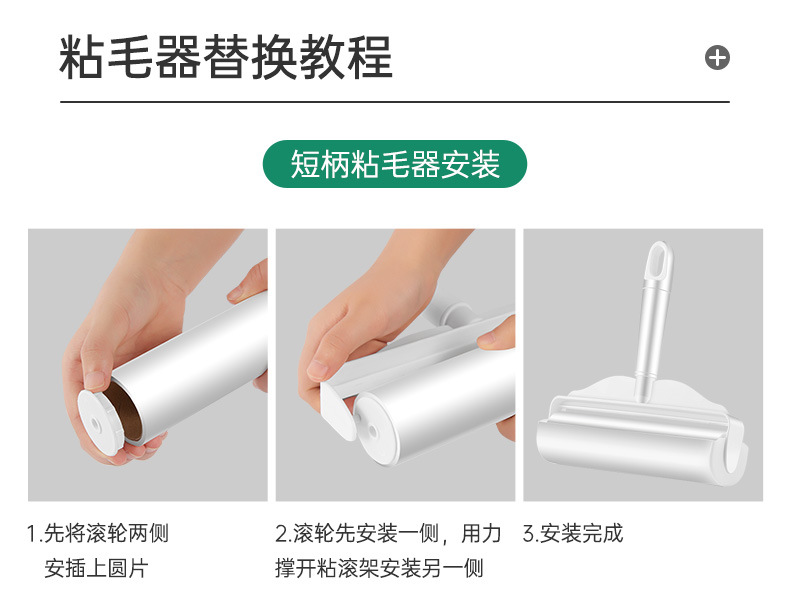 粘毛器替换教程

短柄粘毛器安装

1.先将滚轮两侧安插上圆片

2.滚轮先安装一侧，用力撑开粘滚架安装另一侧

3.安装完成