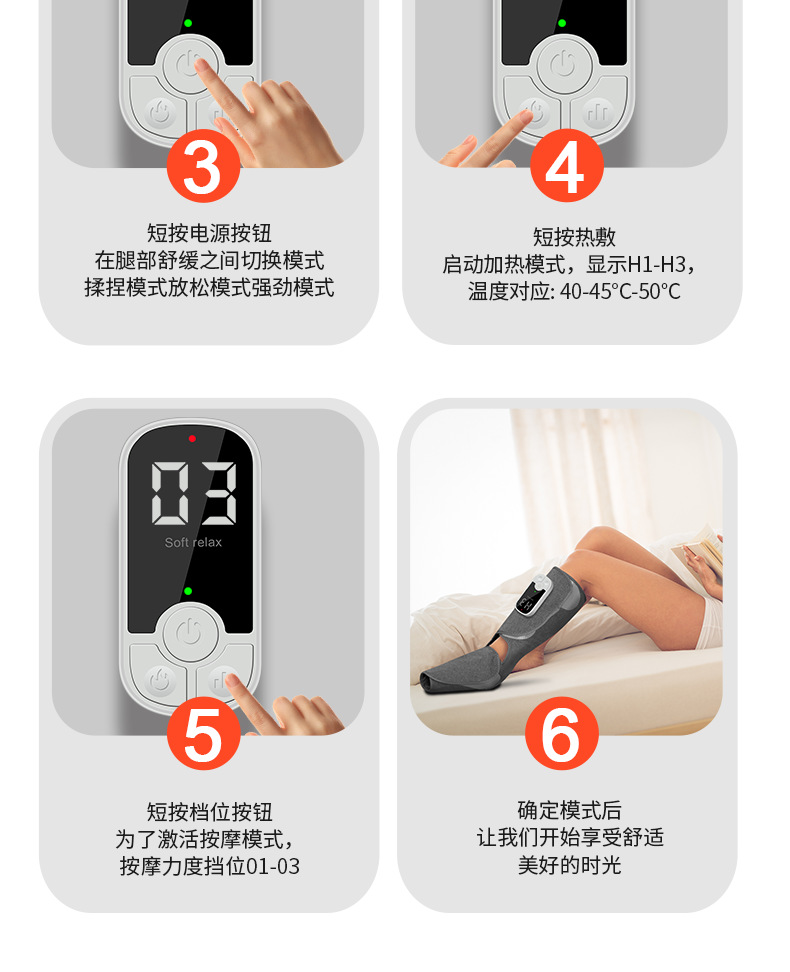 3

短按电源按钮
在腿部舒缓之间切换模式
揉捏模式放松模式强劲模式

4

短按热敷
启动加热模式，显示H1-H3，
温度对应: 40-45°C-50°C

03
Soft relax

5

短按档位按钮
为了激活按摩模式，
按摩力度挡位01-03

6

确定模式后
让我们开始享受舒适
美好的时光