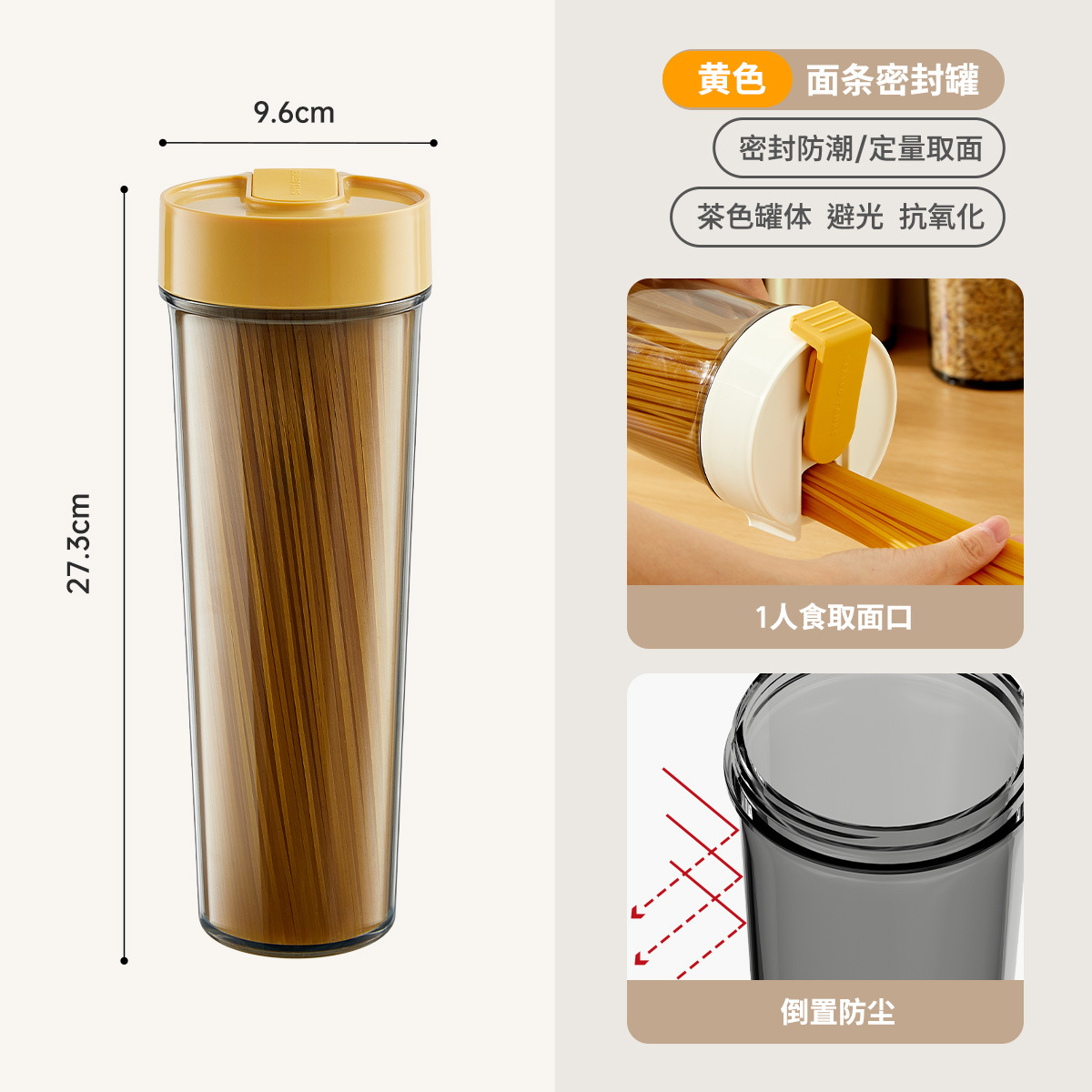 9.6cm

27.3cm

黄色 面条密封罐

密封防潮/定量取面

茶色罐体 避光 抗氧化

1人食取面口

倒置防尘