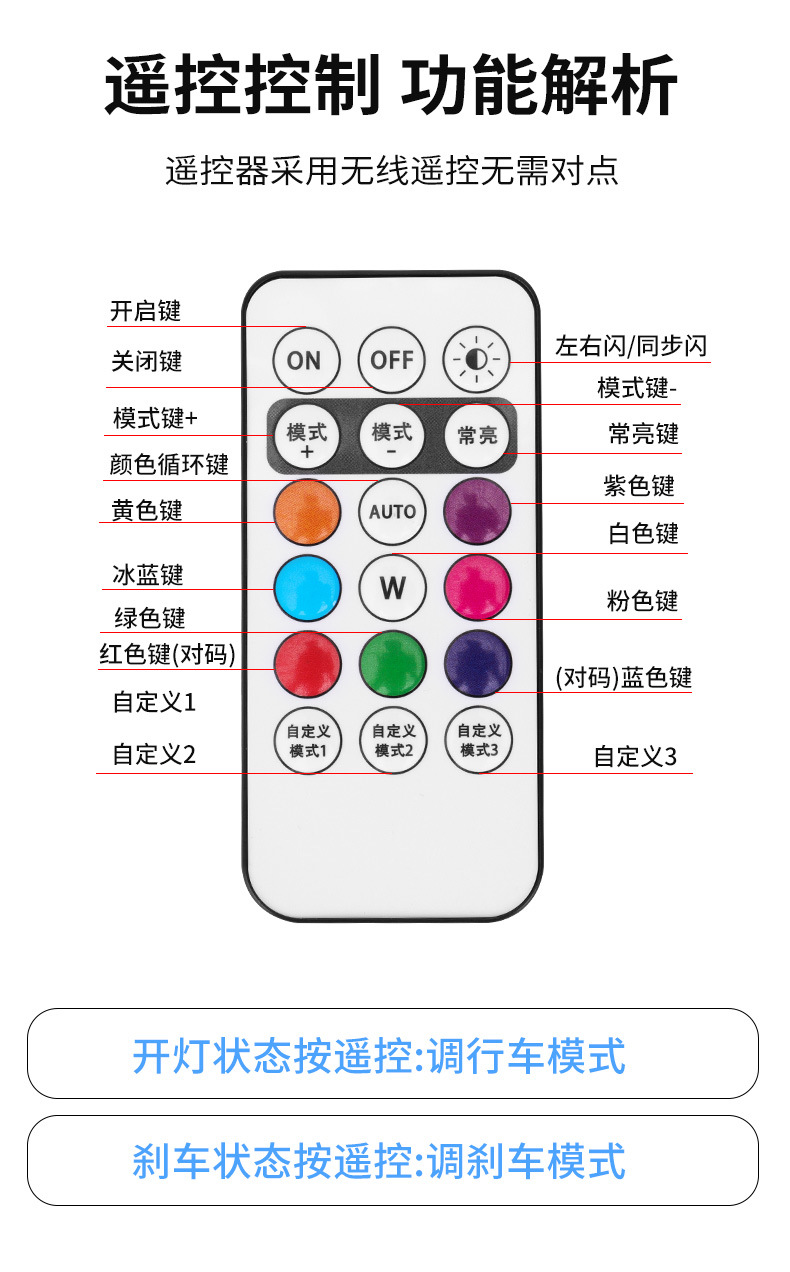 遥控控制 功能解析

遥控器采用无线遥控无需对点

开启键
关闭键
模式键+
颜色循环键
黄色键
冰蓝键
绿色键
红色键(对码)
自定义1
自定义2

ON OFF
模式 + 模式 - 常亮
AUTO
W
自定义 模式1 自定义 模式2 自定义 模式3

左右闪/同步闪
模式键-
常亮键
紫色键
白色键
粉色键
(对码)蓝色键
自定义3

开灯状态按遥控:调行车模式

刹车状态按遥控:调刹车模式