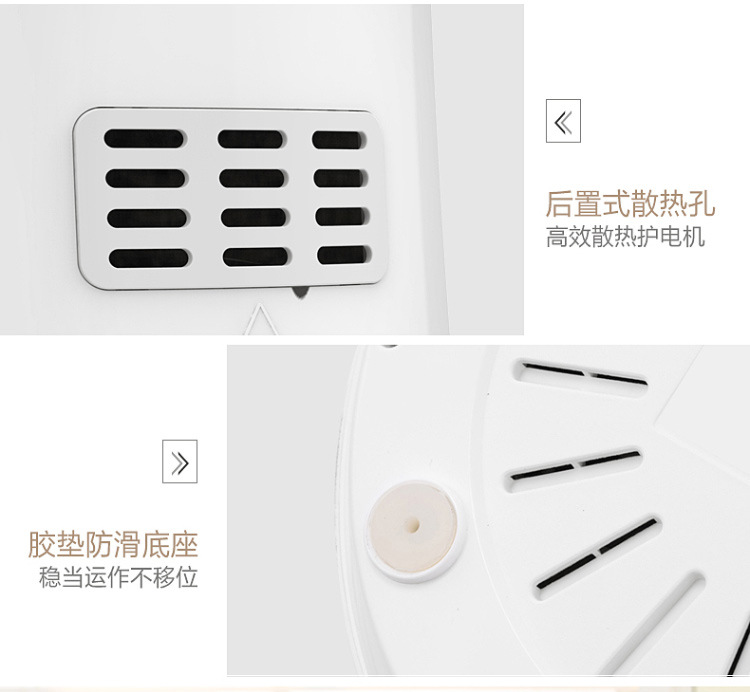 《

后置式散热孔
高效散热护电机

》

胶垫防滑底座
稳当运作不移位