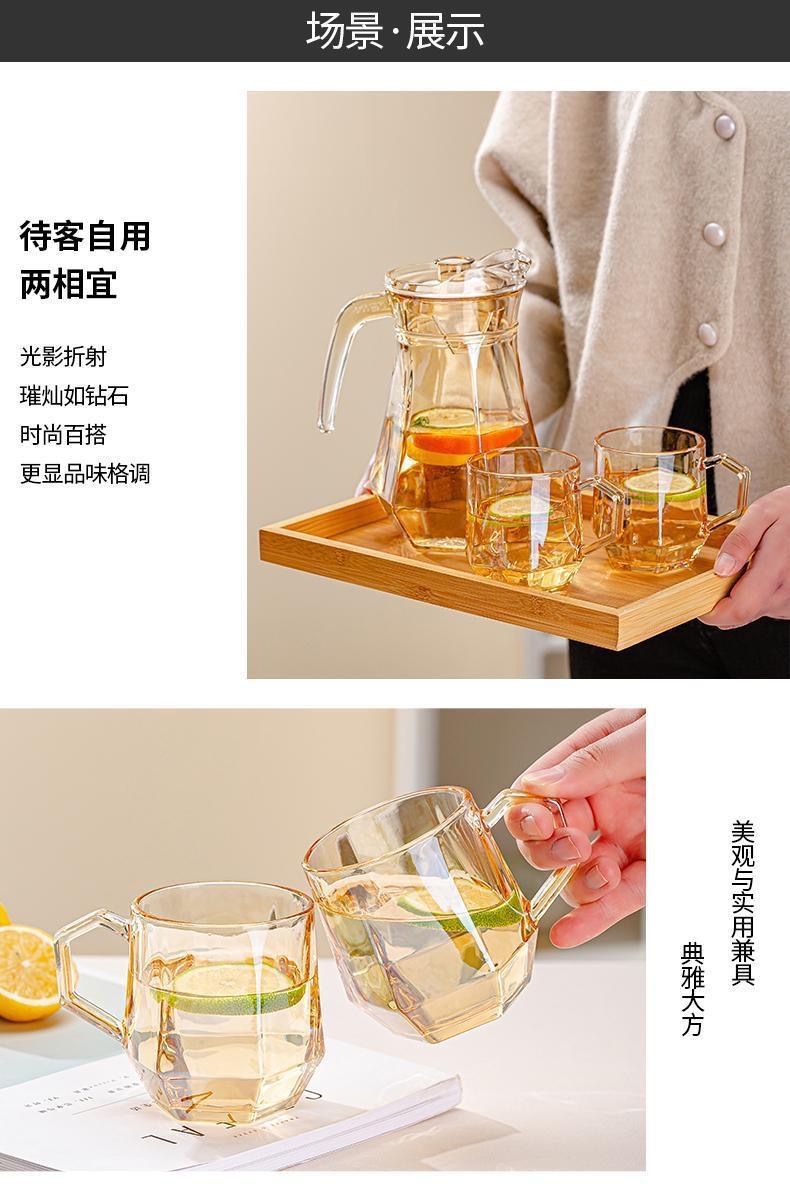 场景·展示

待客自用
两相宜

光影折射
璀灿如钻石
时尚百搭
更显品味格调

美观与实用兼具
典雅大方