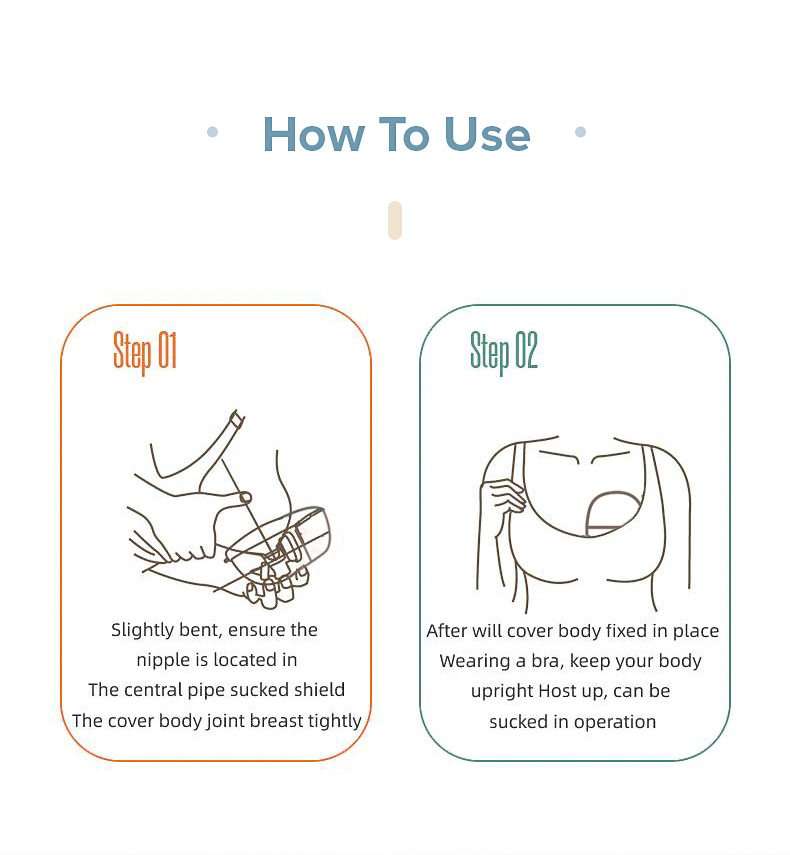 How To Use

Step 01

Slightly bent, ensure the nipple is located in The central pipe sucked shield The cover body joint breast tightly

Step 02

After will cover body fixed in place Wearing a bra, keep your body upright Host up, can be sucked in operation