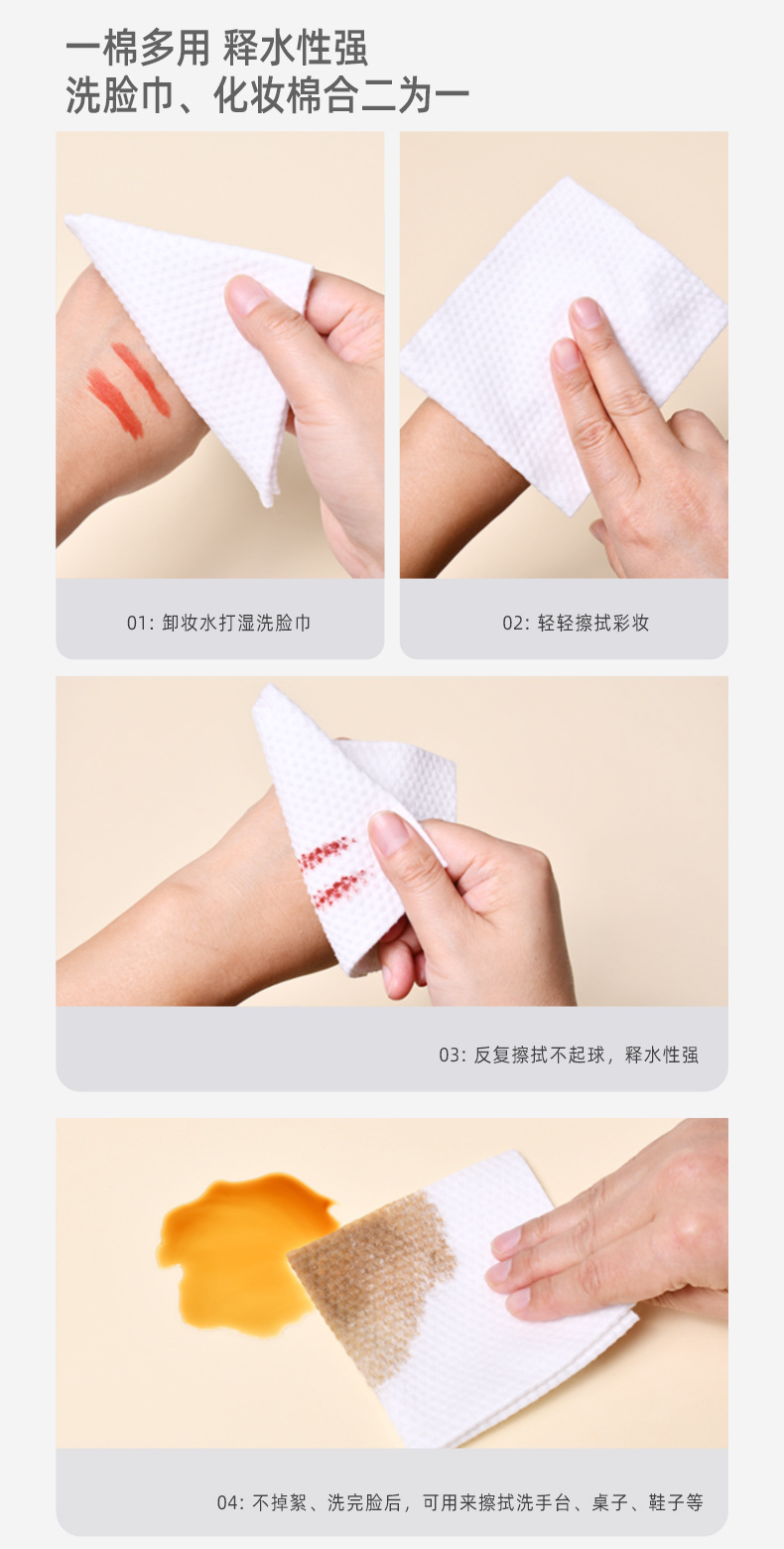 一棉多用 释水性强
洗脸巾、化妆棉合二为一

01: 卸妆水打湿洗脸巾

02: 轻轻擦拭彩妆

03: 反复擦拭不起球，释水性强

04: 不掉絮、洗完脸后，可用来擦拭洗手台、桌子、鞋子等