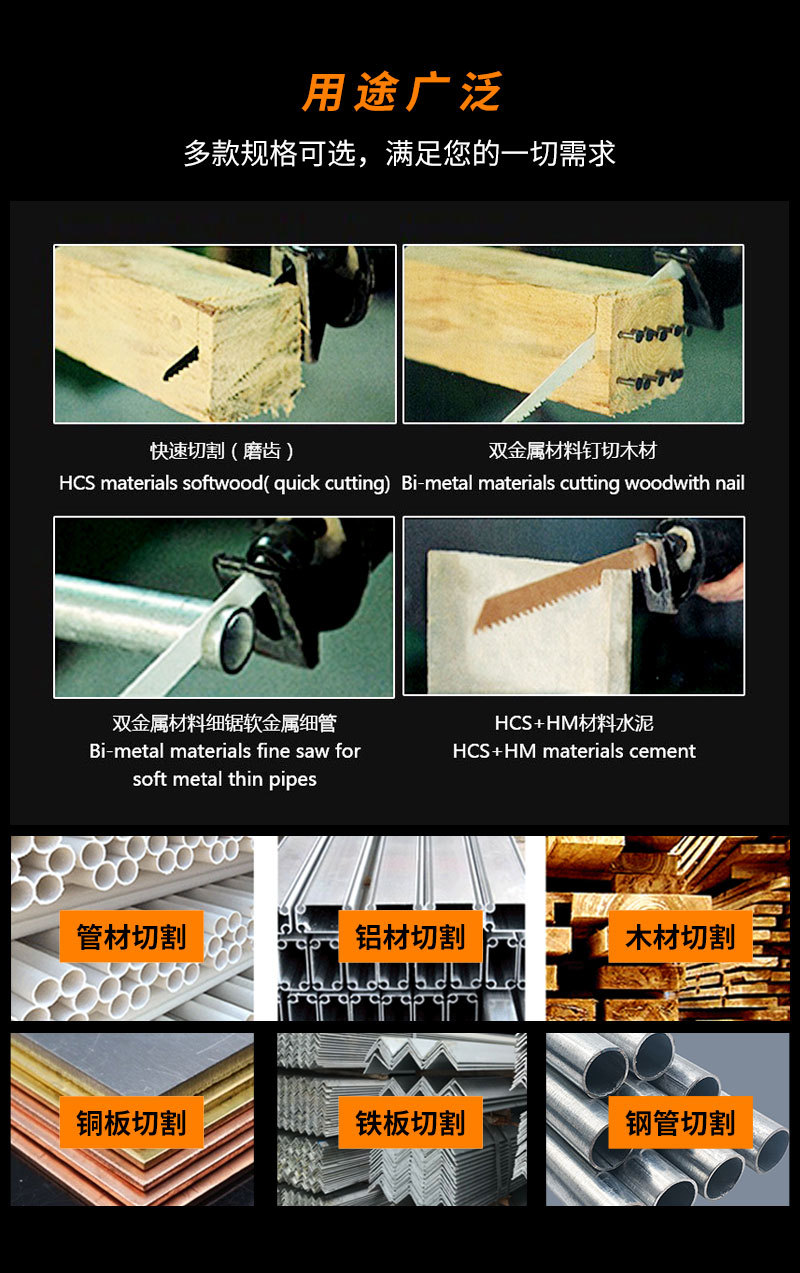 用途广泛

多款规格可选，满足您的一切需求

快速切割（磨齿）
HCS materials softwood( quick cutting)

双金属材料钉切木材
Bi-metal materials cutting woodwith nail

双金属材料细锯软金属细管
Bi-metal materials fine saw for soft metal thin pipes

HCS+HM材料水泥
HCS+HM materials cement

管材切割

铝材切割

木材切割

铜板切割

铁板切割

钢管切割