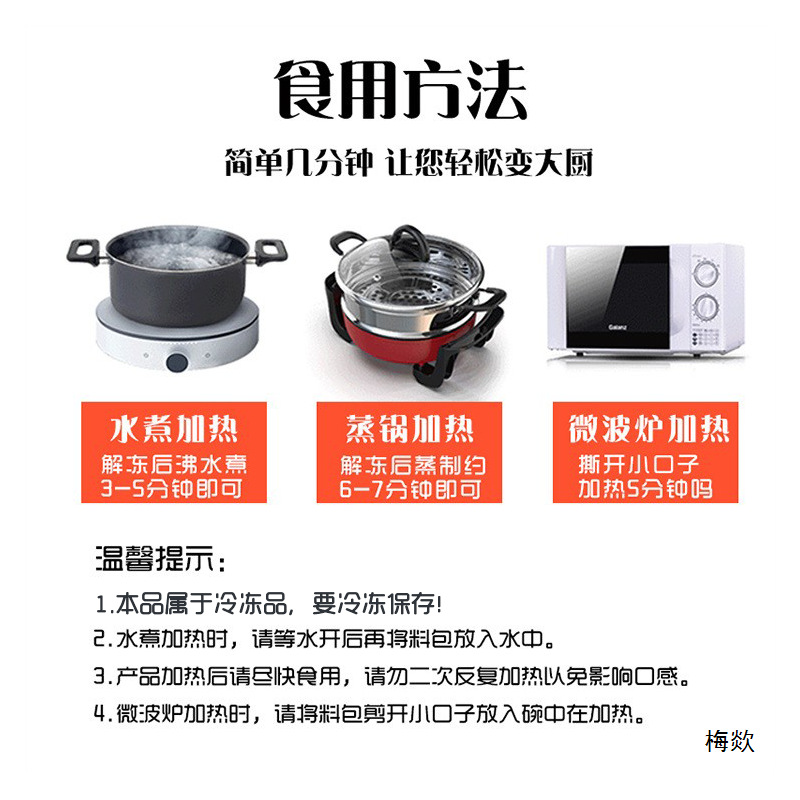 食用方法

简单几分钟 让您轻松变大厨

Galanz

水煮加热
解冻后沸水煮
3-5分钟即可

蒸锅加热
解冻后蒸制约
6-7分钟即可

微波炉加热
撕开小口子
加热5分钟吗

温馨提示：

1.本品属于冷冻品，要冷冻保存！
2.水煮加热时，请等水开后再将料包放入水中。
3.产品加热后请尽快食用，请勿二次反复加热以免影响口感。
4.微波炉加热时，请将料包剪开小口子放入碗中在加热。

梅欻