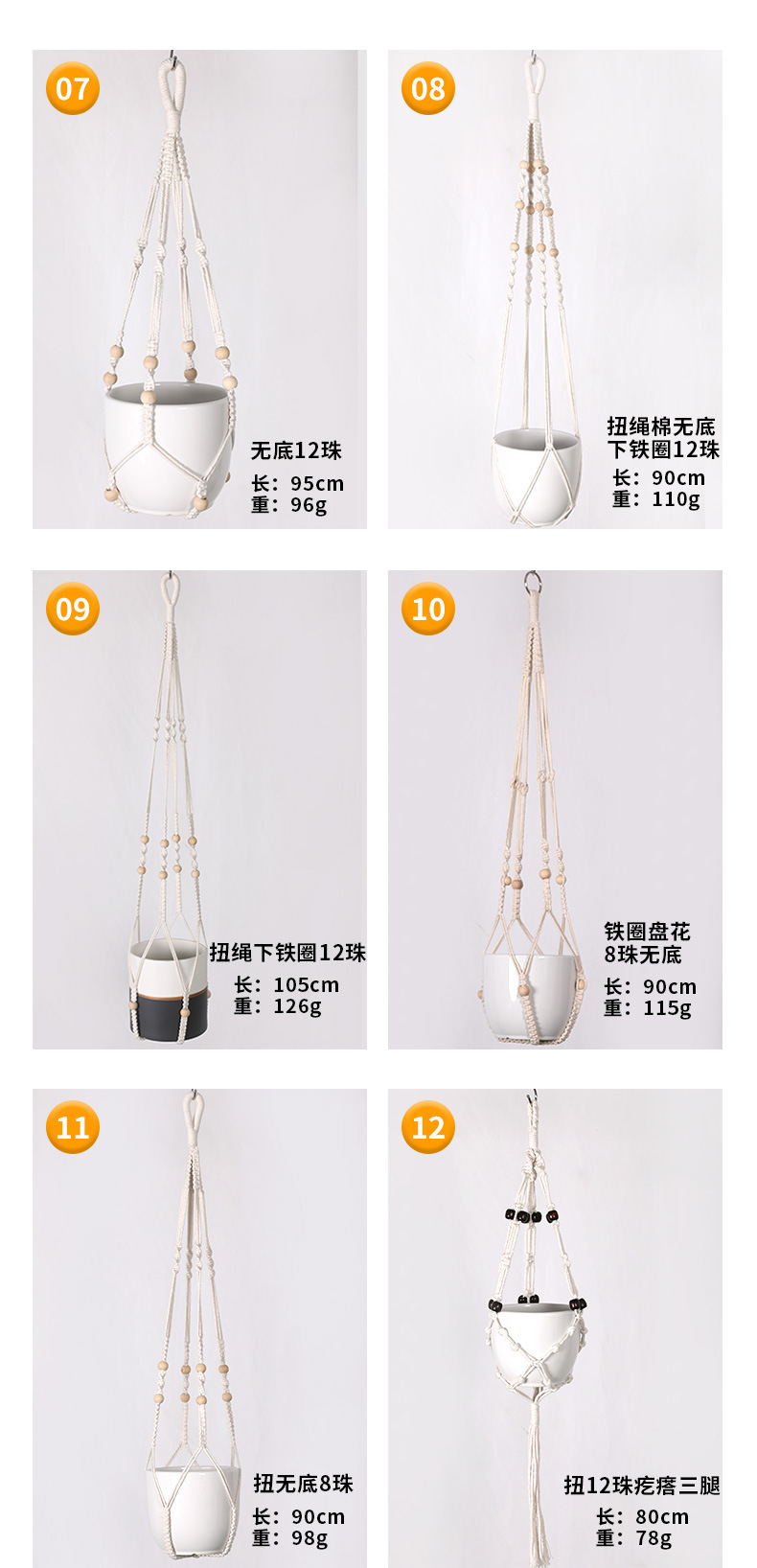 07

无底12珠
长：95cm
重：96g

08

扭绳棉无底
下铁圈12珠
长：90cm
重：110g

09

扭绳下铁圈12珠
长：105cm
重：126g

10

铁圈盘花
8珠无底
长：90cm
重：115g

11

扭无底8珠
长：90cm
重：98g

12

扭12珠疙瘩三腿
长：80cm
重：78g