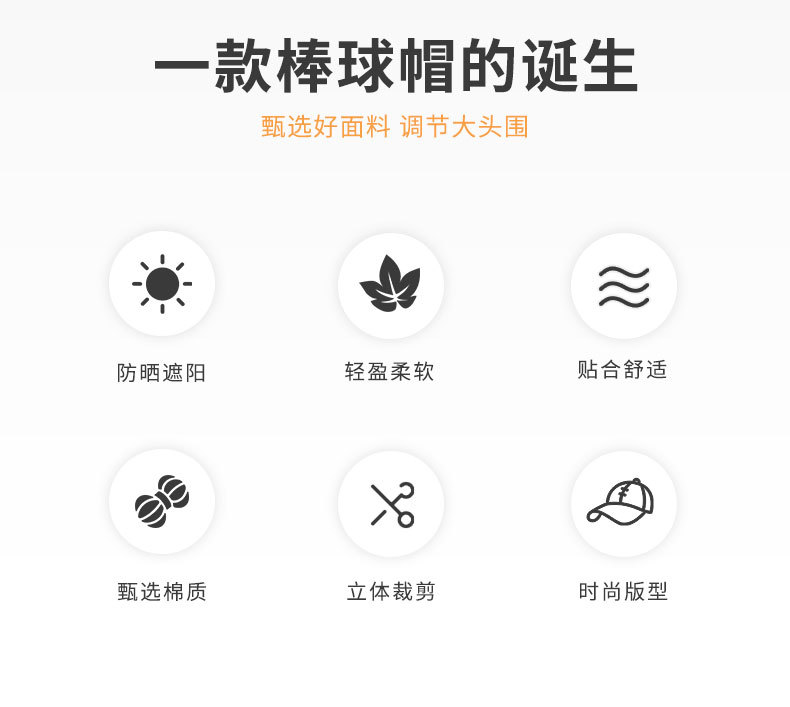 一款棒球帽的诞生

甄选好面料 调节大头围

防晒遮阳

轻盈柔软

贴合舒适

甄选棉质

立体裁剪

时尚版型