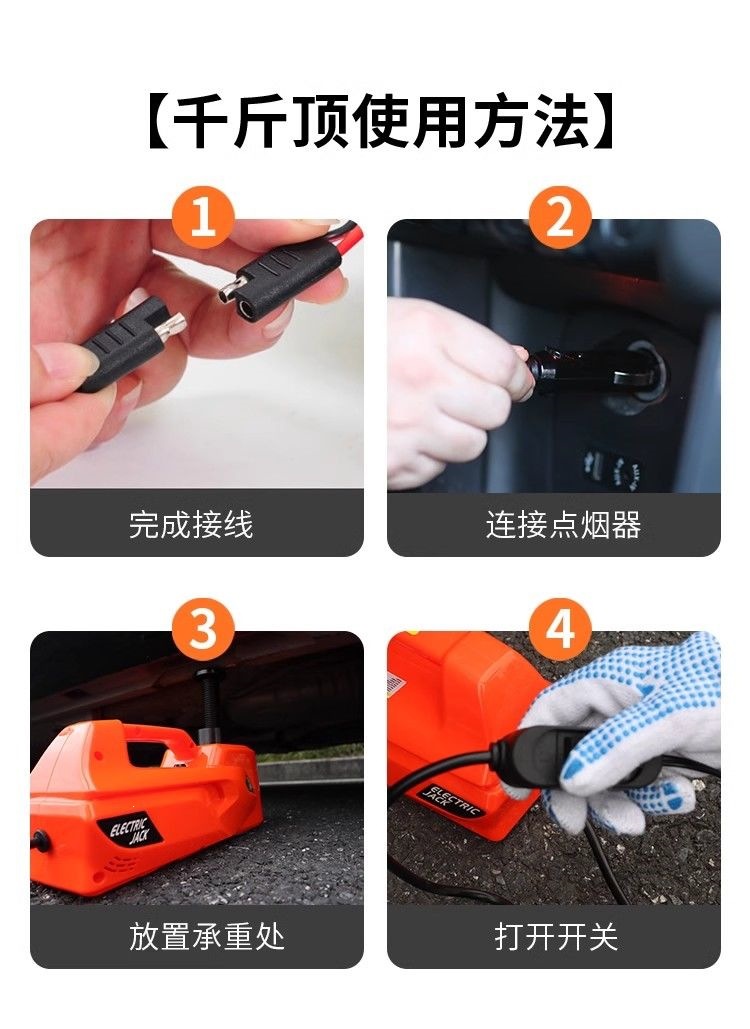 【千斤顶使用方法】

1

完成接线

2

连接点烟器

3

ELECTRIC JACK

放置承重处

4

ELECTRIC JACK

打开开关