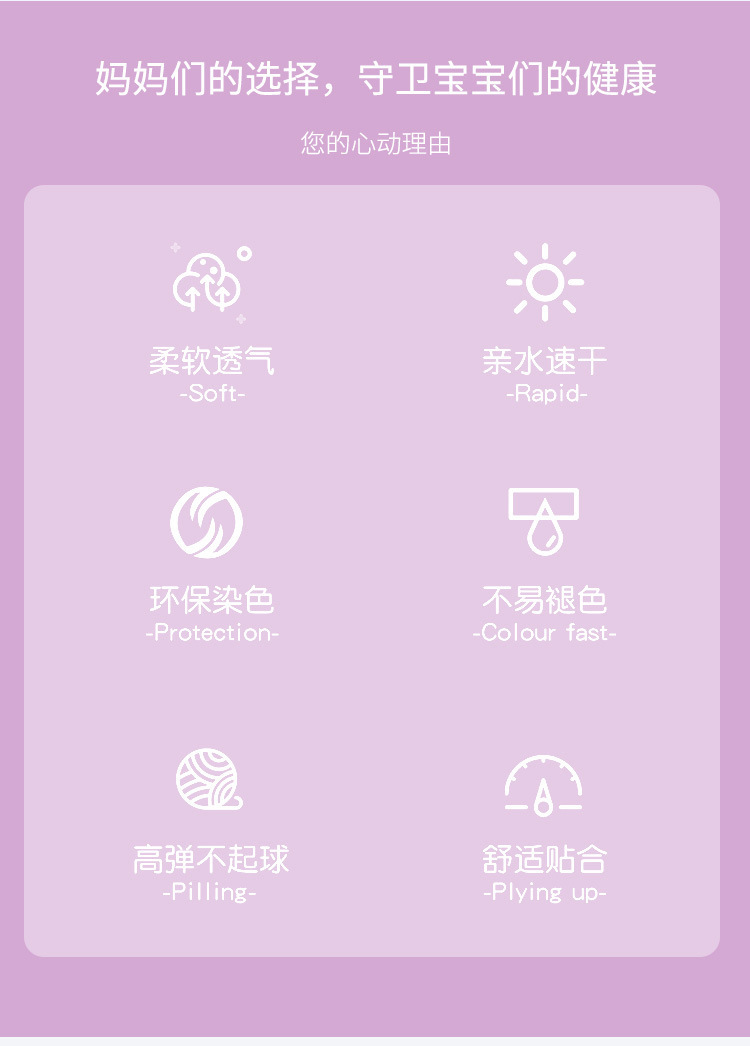 妈妈们的选择，守卫宝宝们的健康

您的心动理由

柔软透气
-Soft-

亲水速干
-Rapid-

环保染色
-Protection-

不易褪色
-Colour fast-

高弹不起球
-Pilling-

舒适贴合
-Plying up-