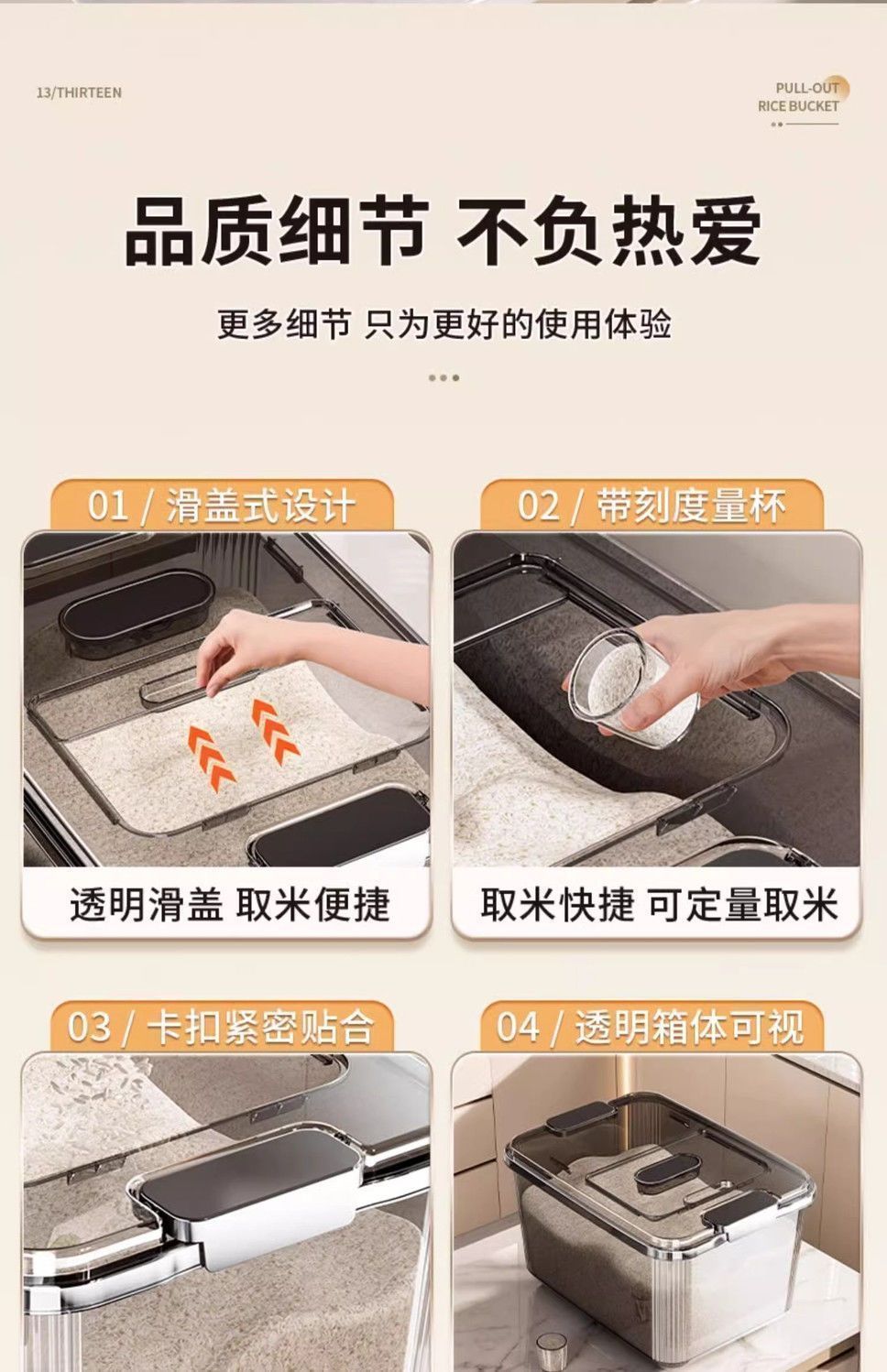 13/THIRTEEN

PULL-OUT
RICE BUCKET

品质细节 不负热爱

更多细节 只为更好的使用体验

01 / 滑盖式设计

透明滑盖 取米便捷

02 / 带刻度量杯

取米快捷 可定量取米

03 / 卡扣紧密贴合

04 / 透明箱体可视